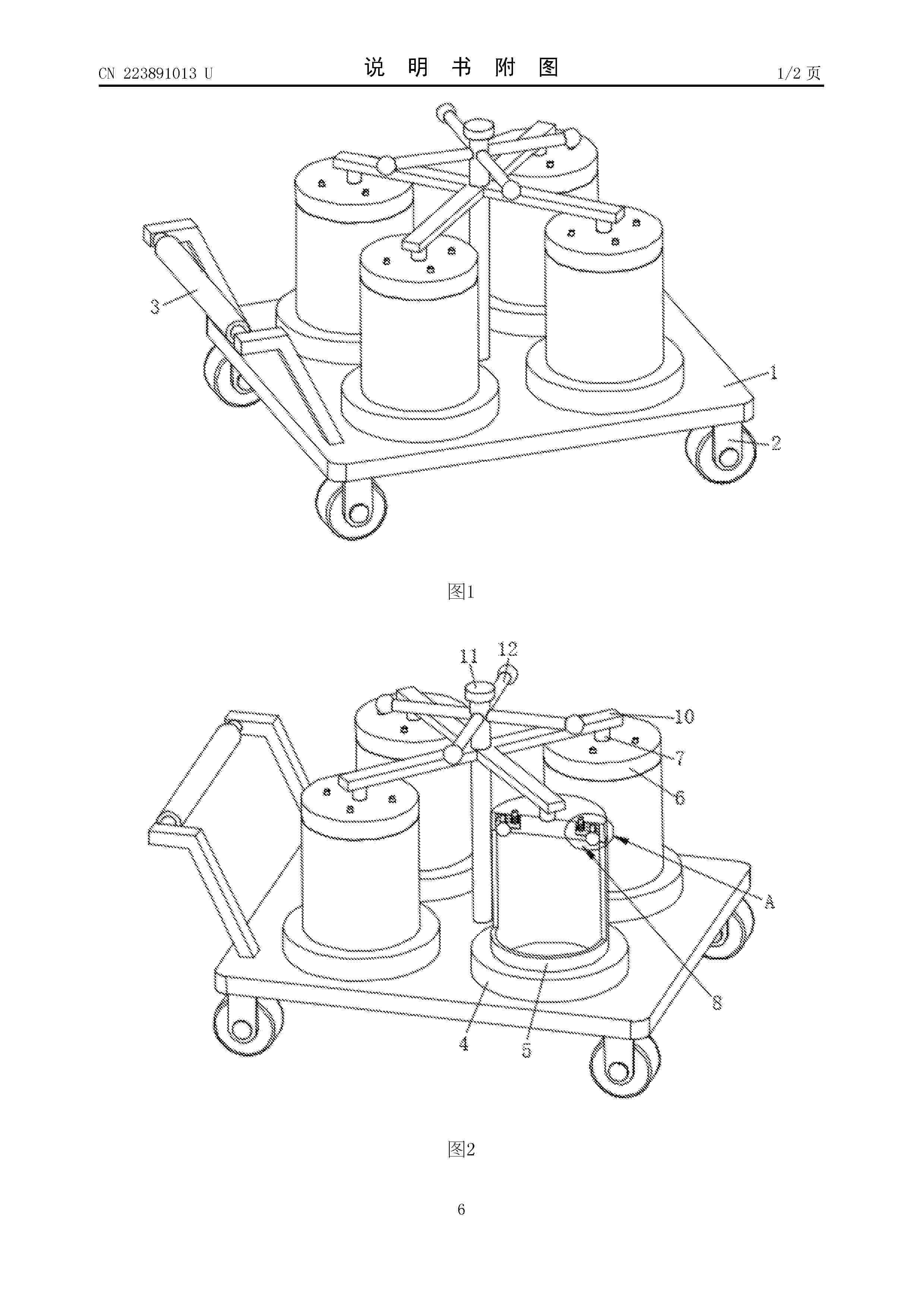 CN 223891013 U

说 明 书 附 图

1/2 页

3

1

2

图1

11

12

10

7

6

A

8

4

5

图2

6