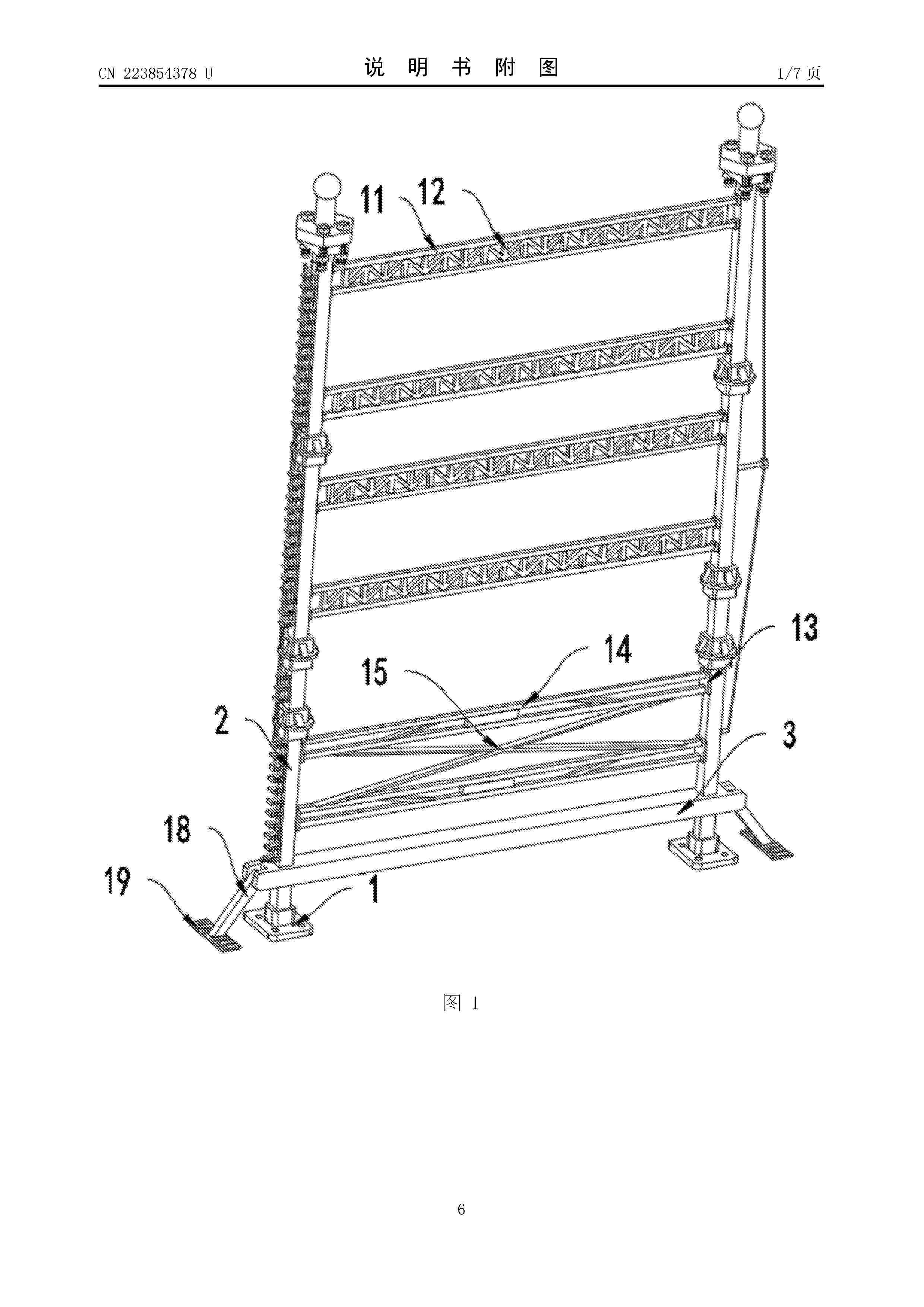 CN 223854378 U

说 明 书 附 图

1/7 页

11
12
13
14
15
2
3
18
19
1

图 1

6