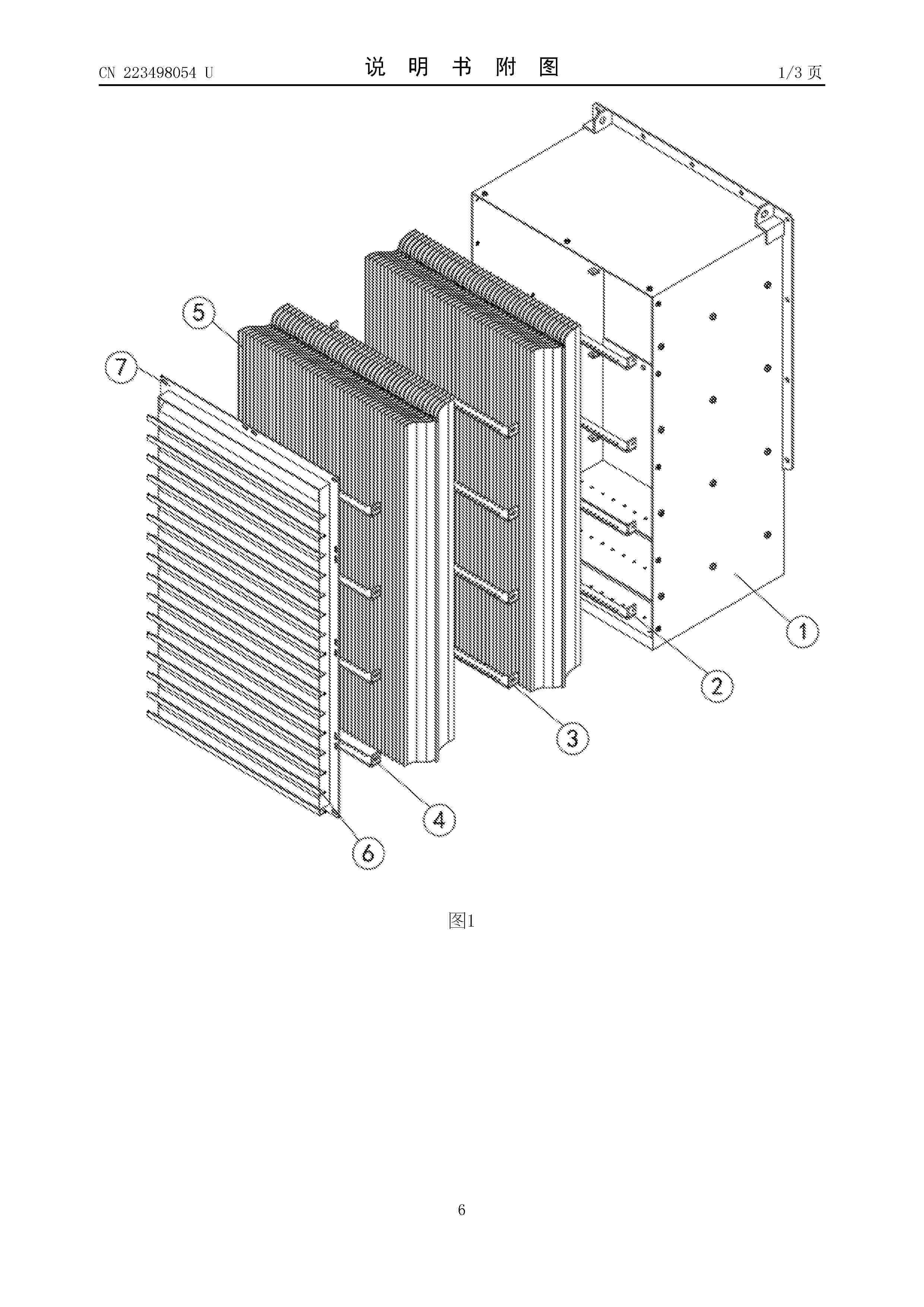 CN 223498054 U

说 明 书 附 图

1/3 页

5

7

1

2

3

4

6

图1

6