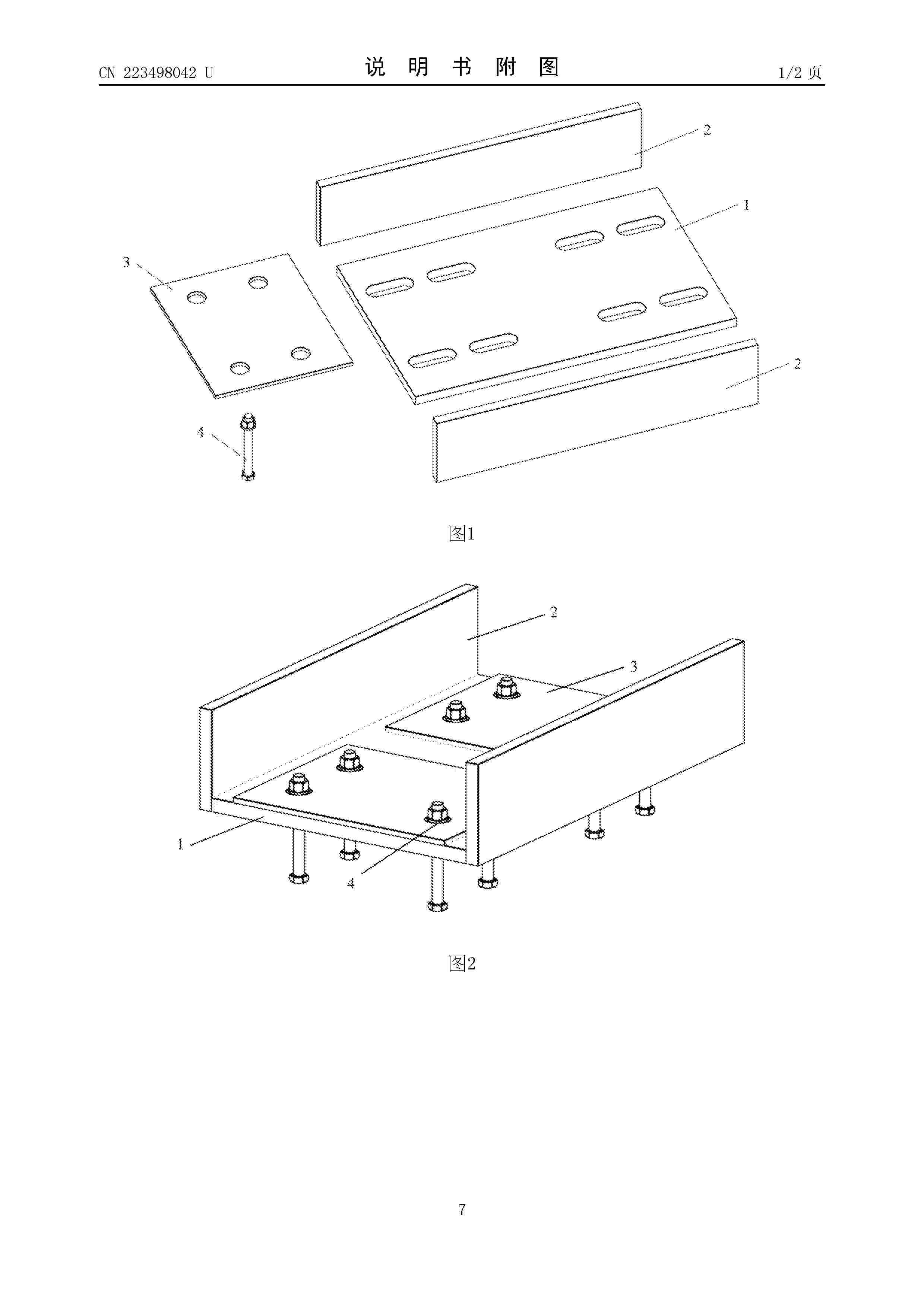 CN 223498042 U

说 明 书 附 图

1/2 页

2

1

3

2

4

图1

2

3

1

4

图2

7