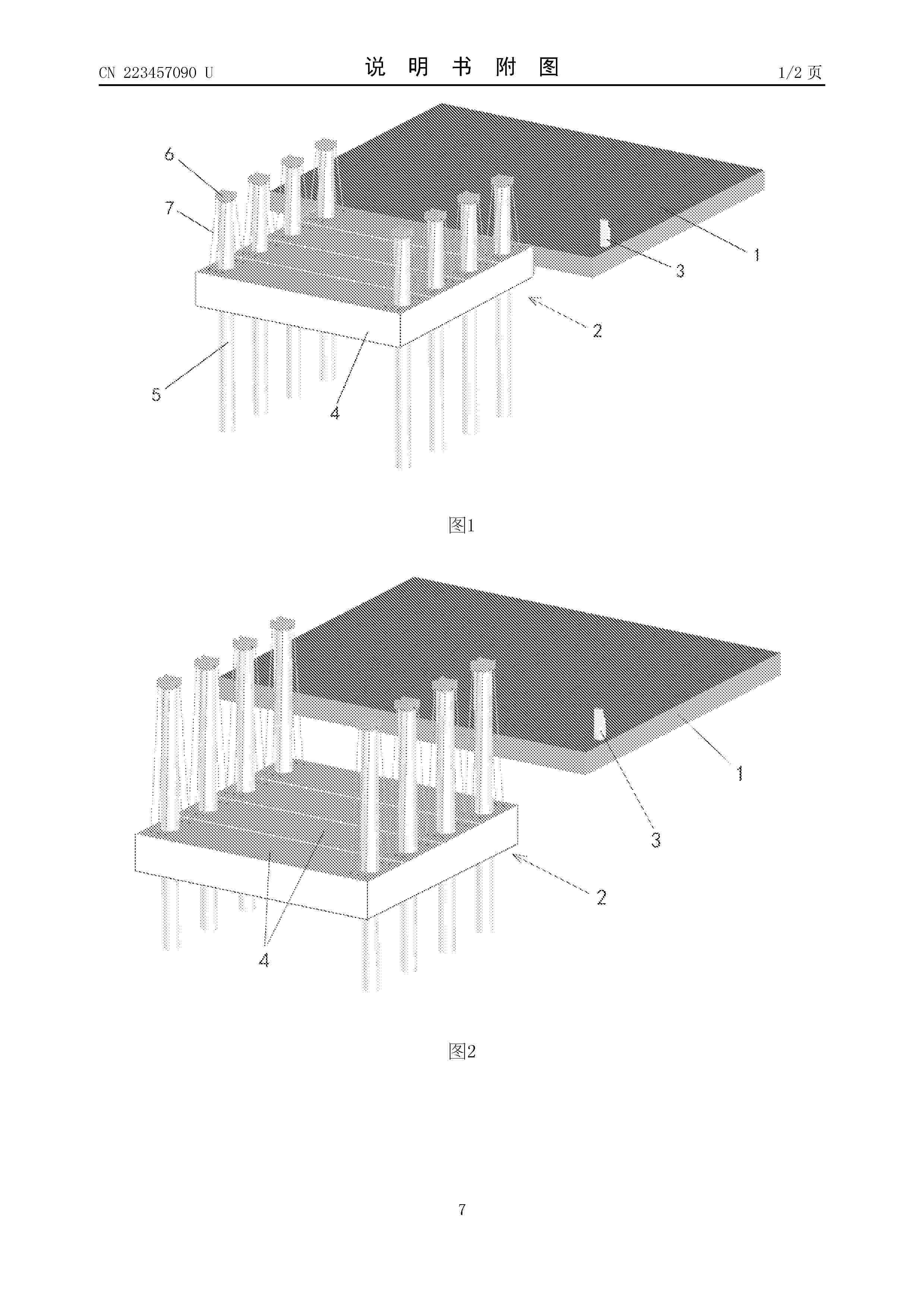 CN 223457090 U

说 明 书 附 图

1/2 页

6

7

1

3

2

5

4

图1

1

3

2

4

图2

7