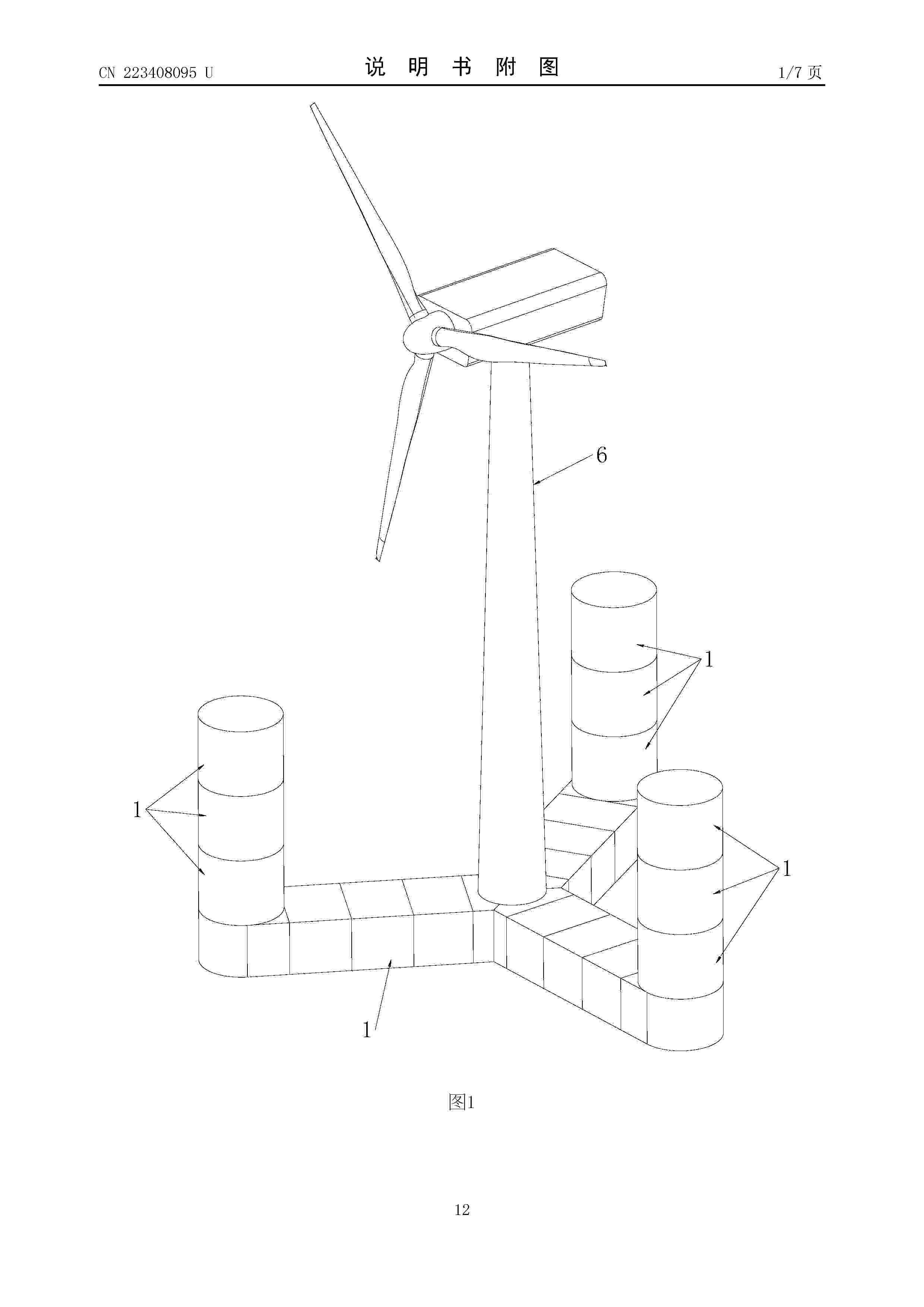 CN 223408095 U

说 明 书 附 图

1/7 页

6

1

1

1

1

图1

12