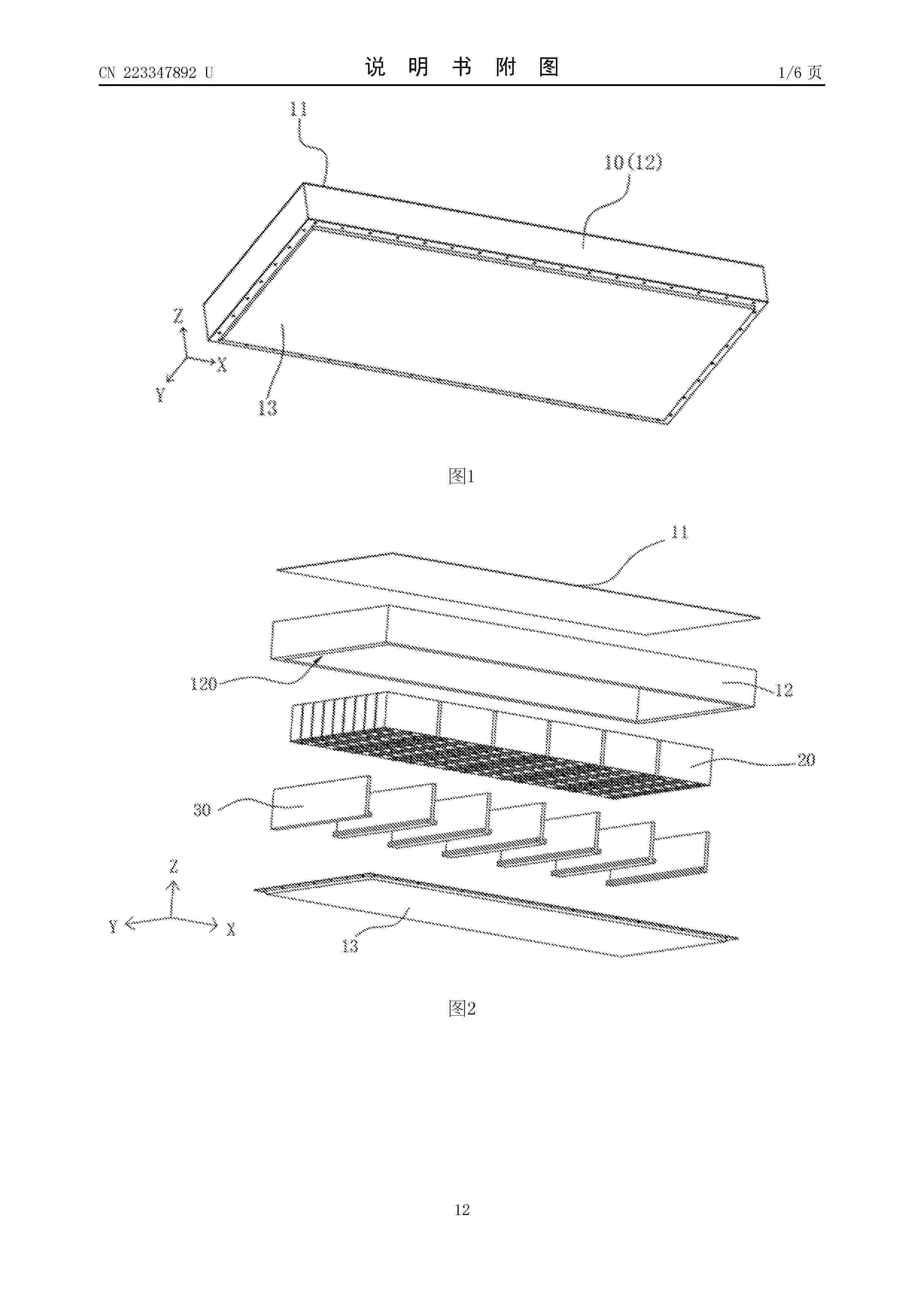 CN 223347892 U

说 明 书 附 图

1/6 页

11

10(12)

Z

X

Y

13

图1

11

120

12

20

30

Z

Y

X

13

图2

12