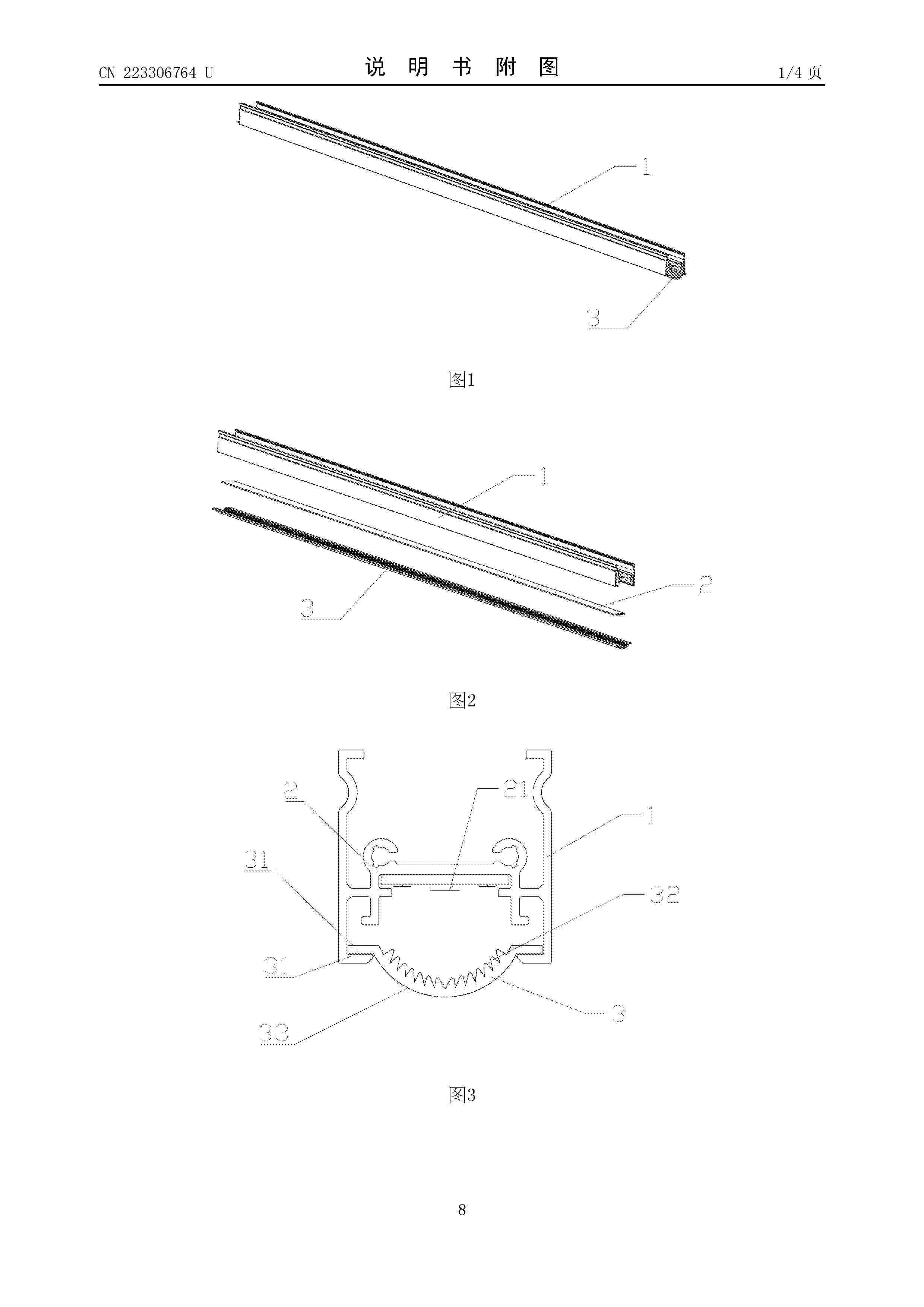 CN 223306764 U

说 明 书 附 图

1/4 页

1

3

图1

1

2

3

图2

2

21

1

31

32

31

3

33

图3

8