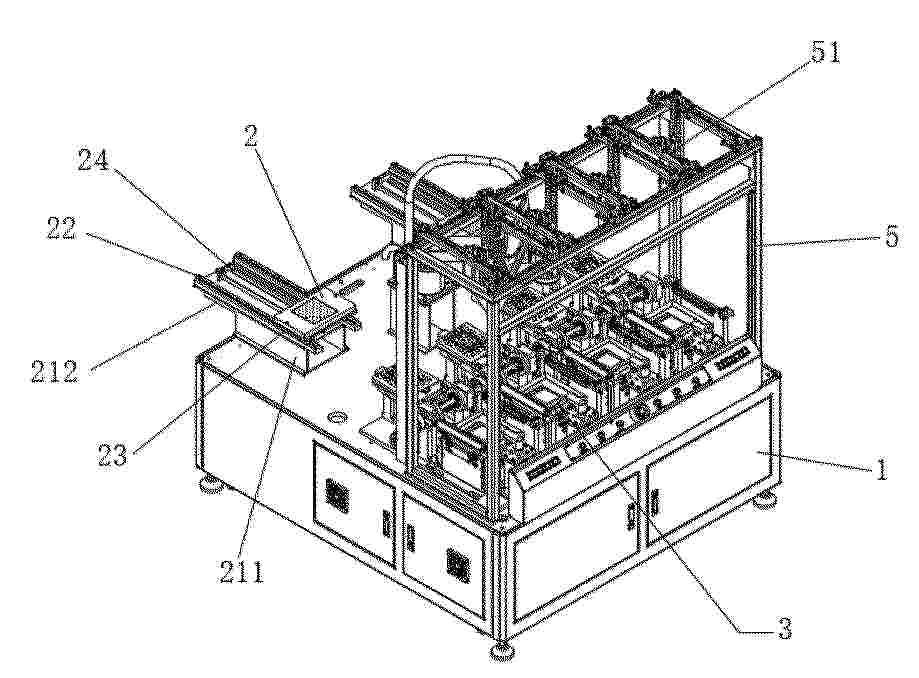 51
2
24
22
5
212
23
1
211
3