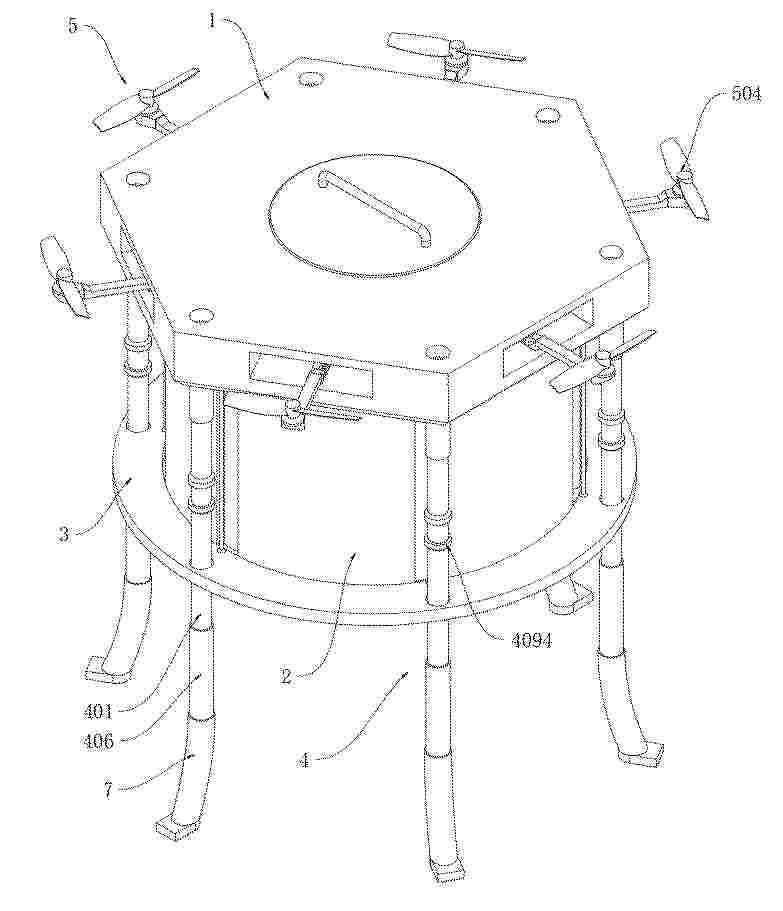 5
1
504
3
4094
2
401
406
4
7