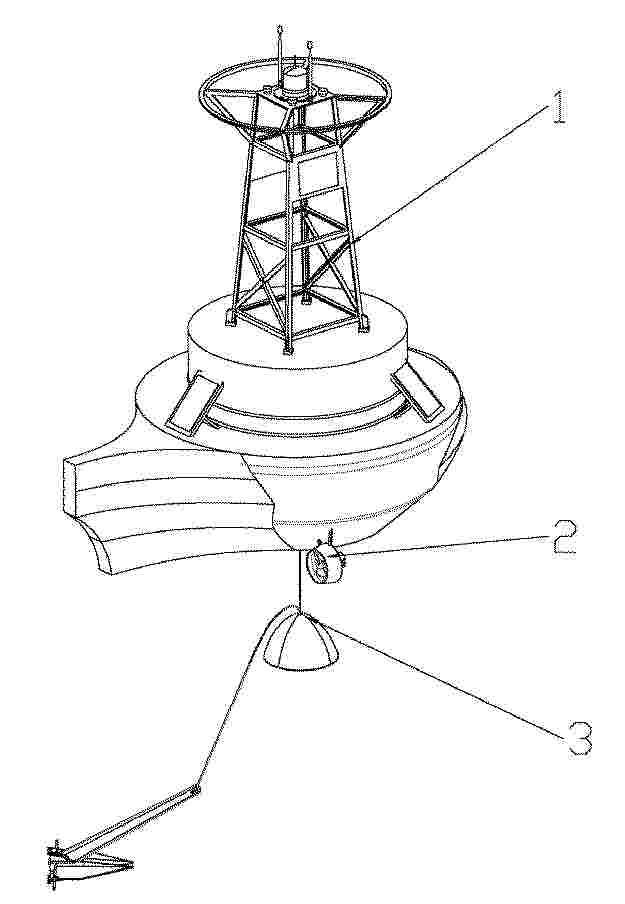 1
2
3