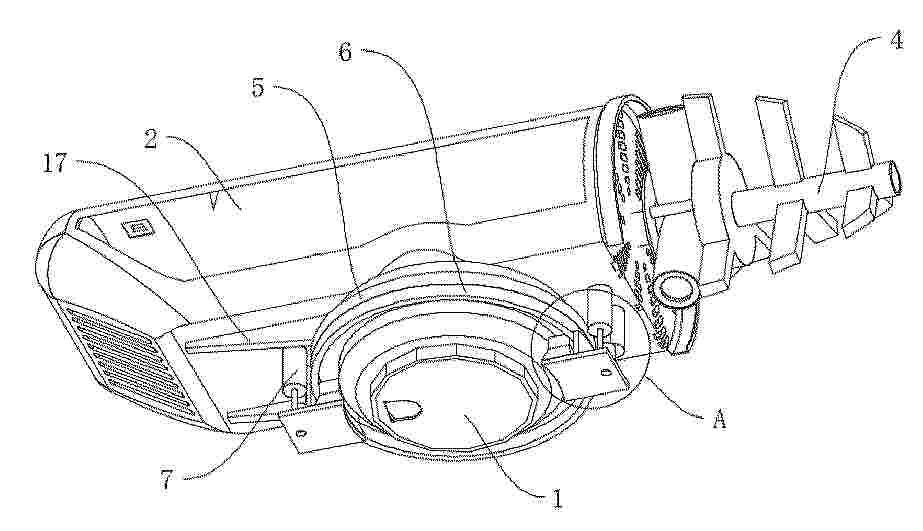 6
4
5
2
17
A
7
1