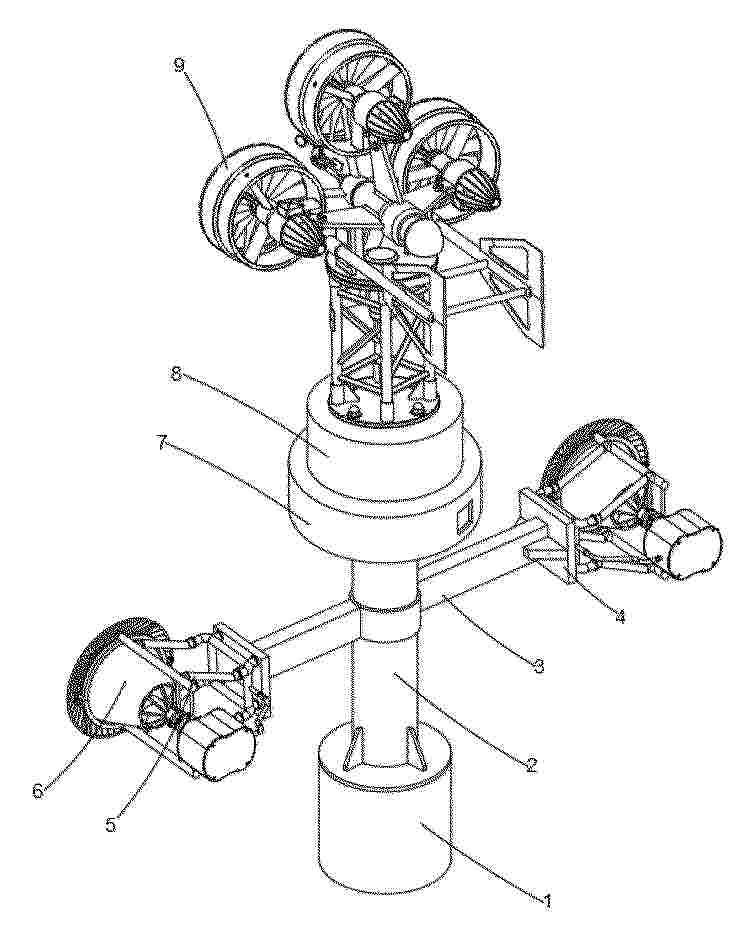 9
8
7
4
3
2
6
5
1