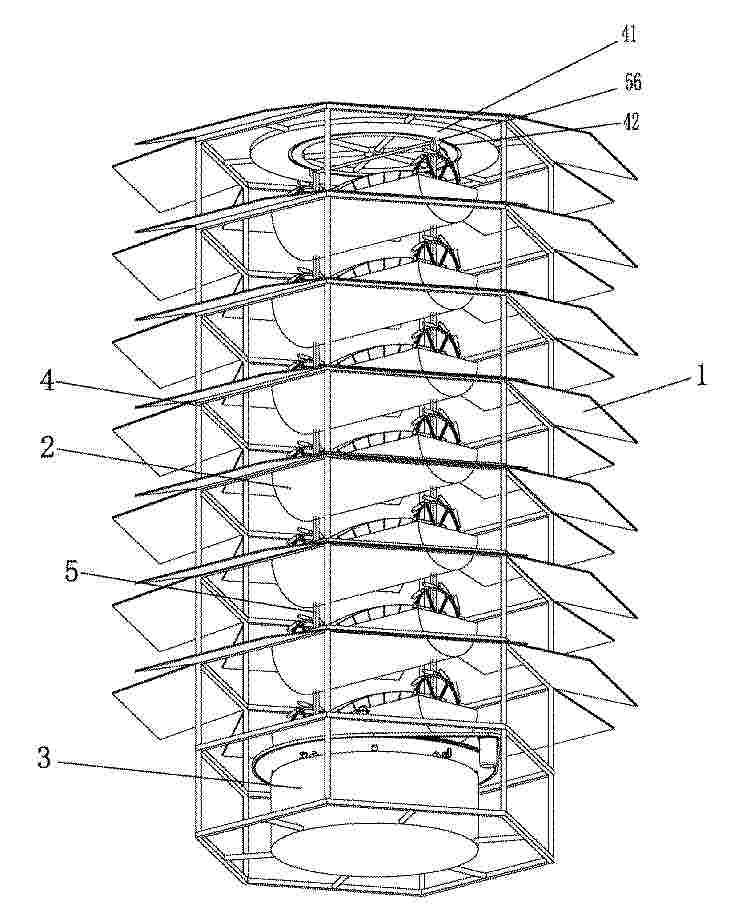 41
56
42
4
1
2
5
3