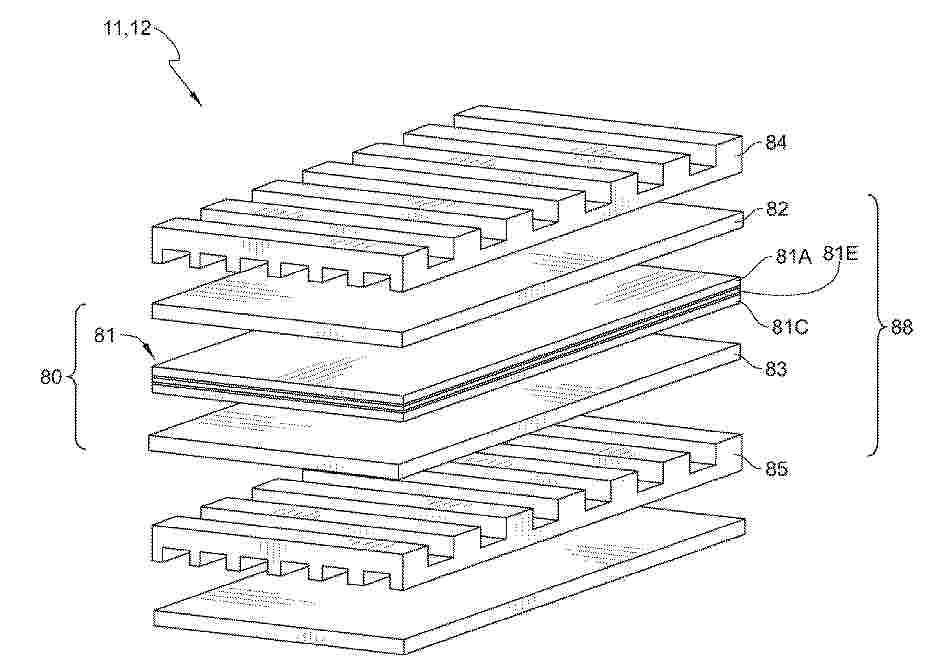 11,12

84

82

81A 81E

81C

88

81

80

83

85