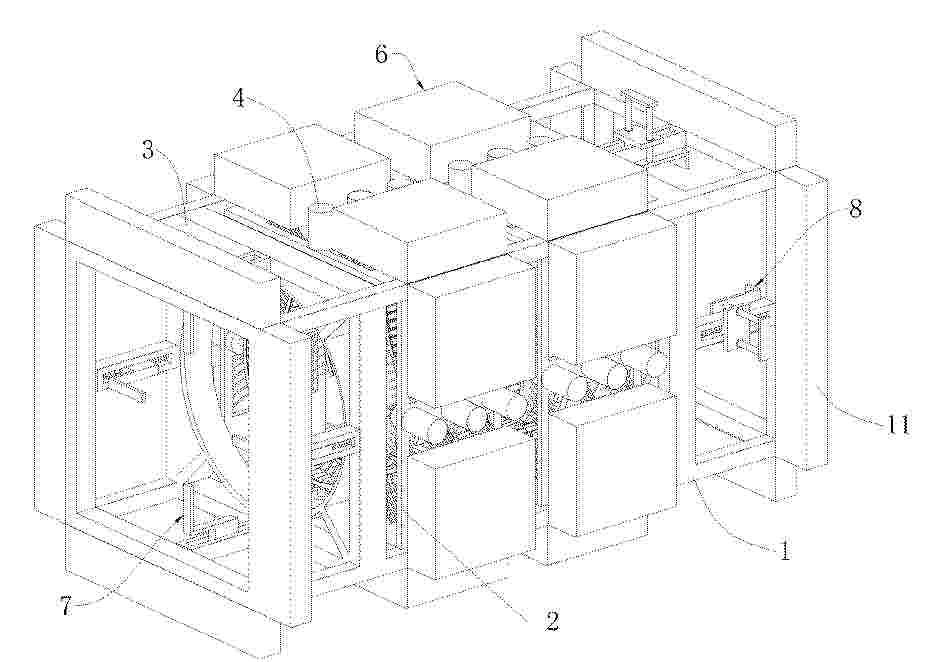 6
4
3
8
11
1
7
2