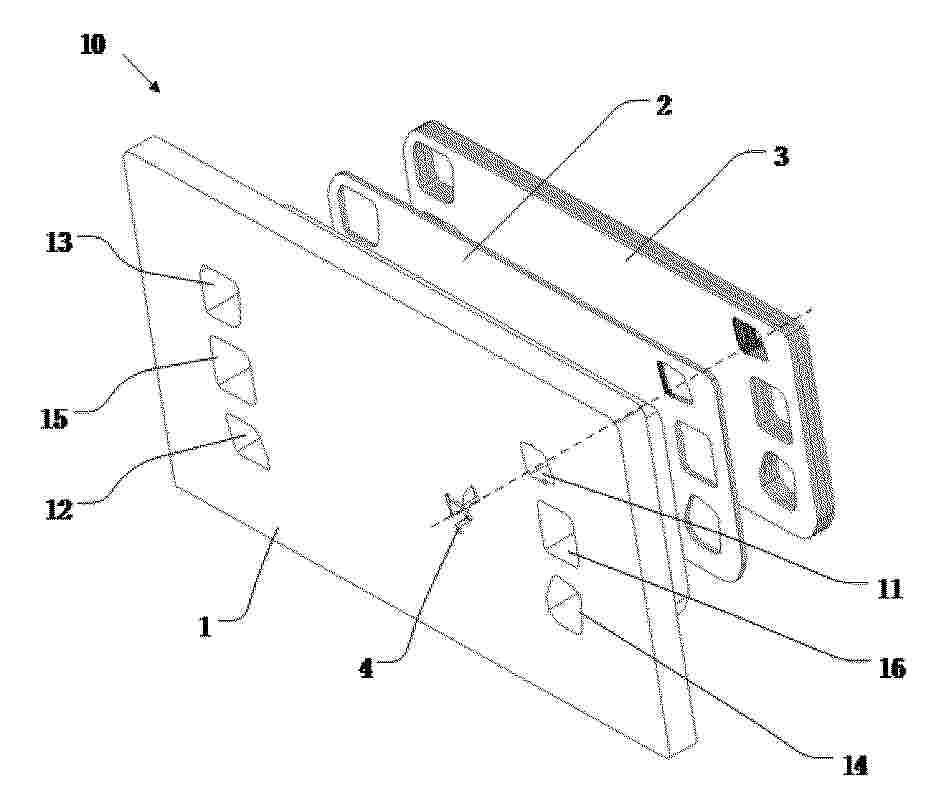 10
2
3
13
15
12
1
4
11
16
14