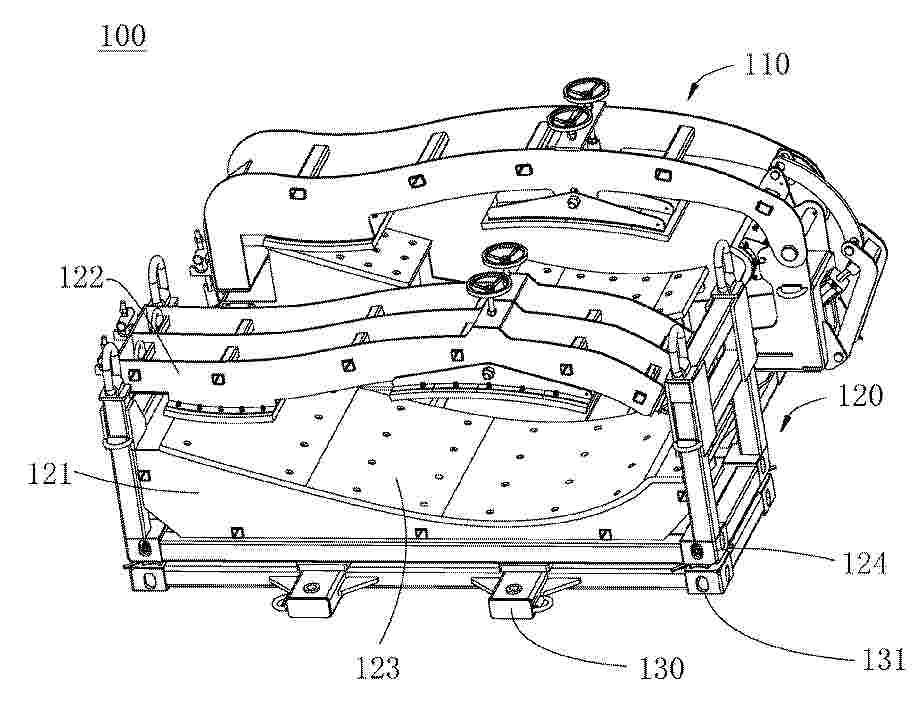 100

110

122

120

121

124

123

130

131