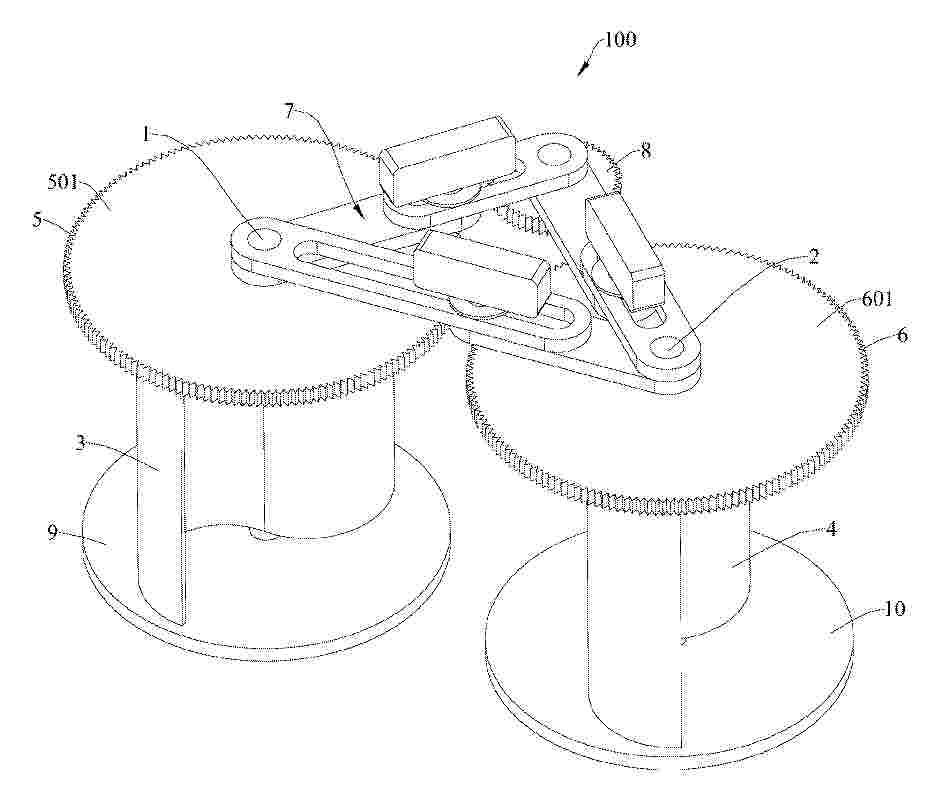 100
7
1
8
501
5
2
601
6
3
9
4
10