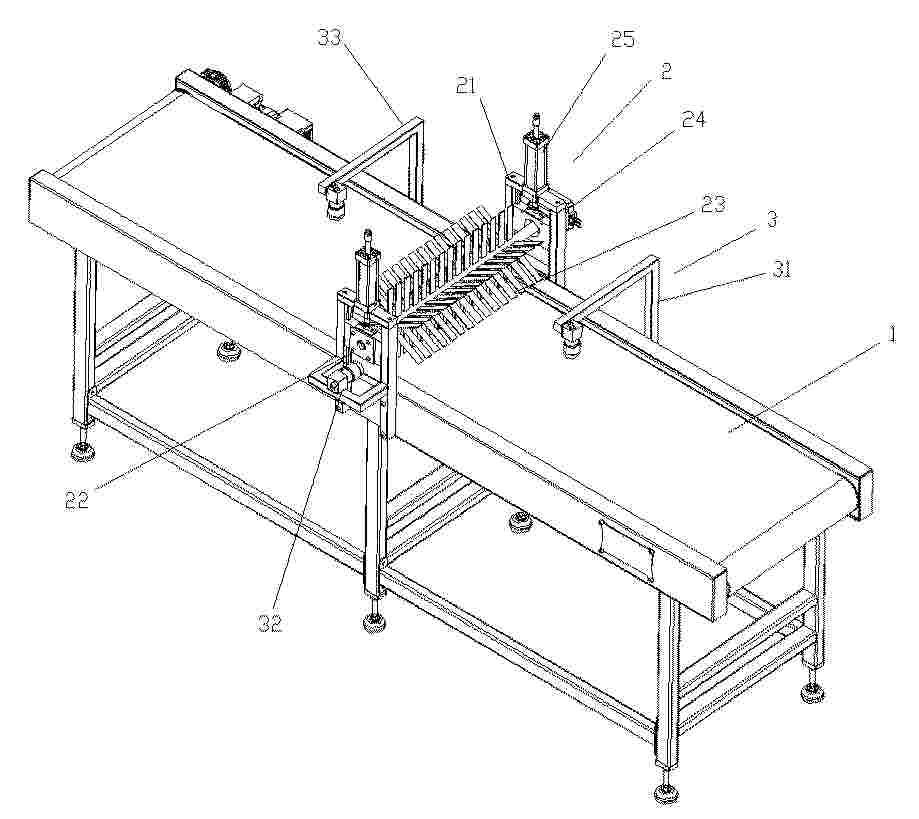 33
25
2
21
24
23
3
31
1
22
32