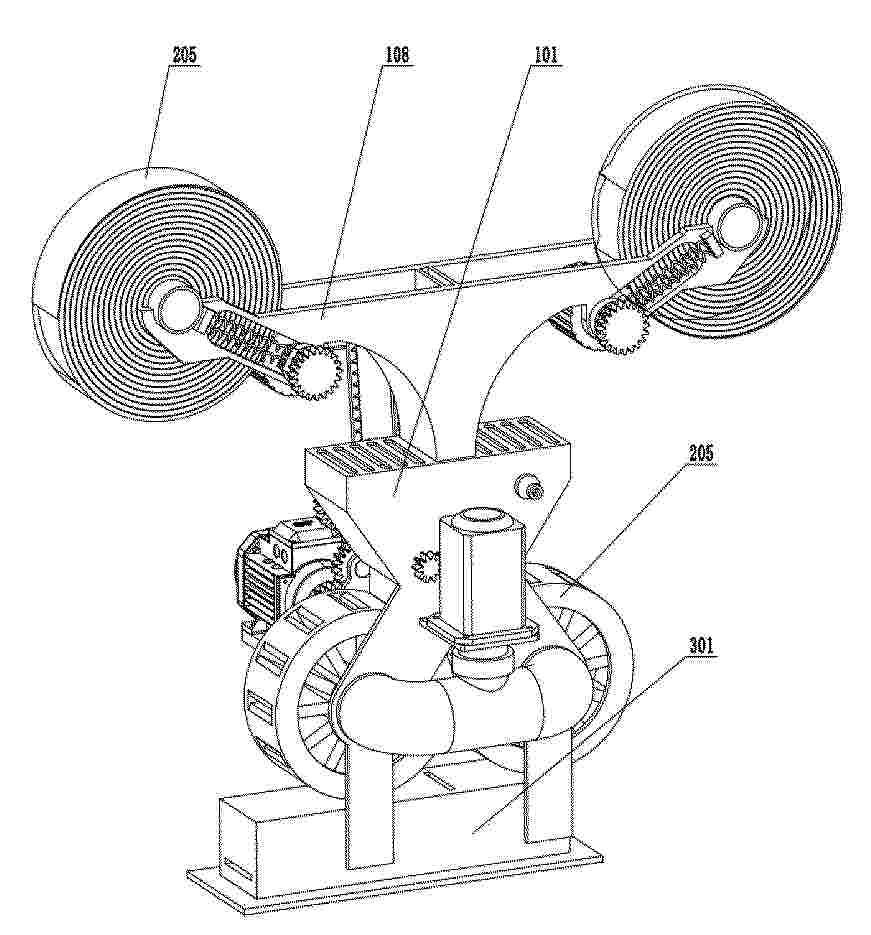 205
108
101
205
301