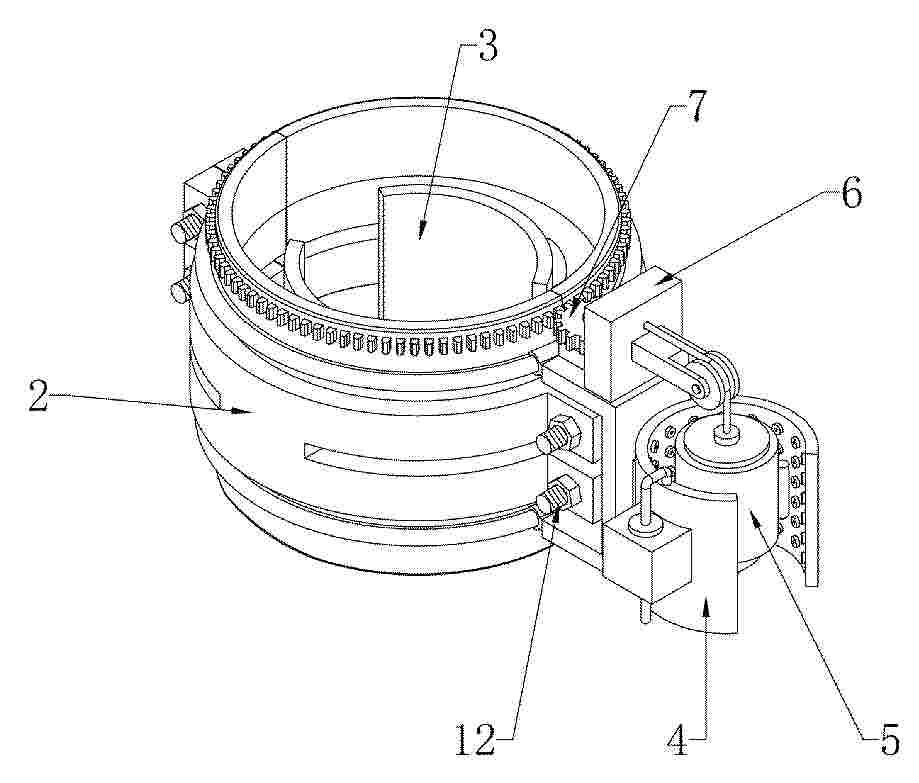 3
7
6
2
12
4
5