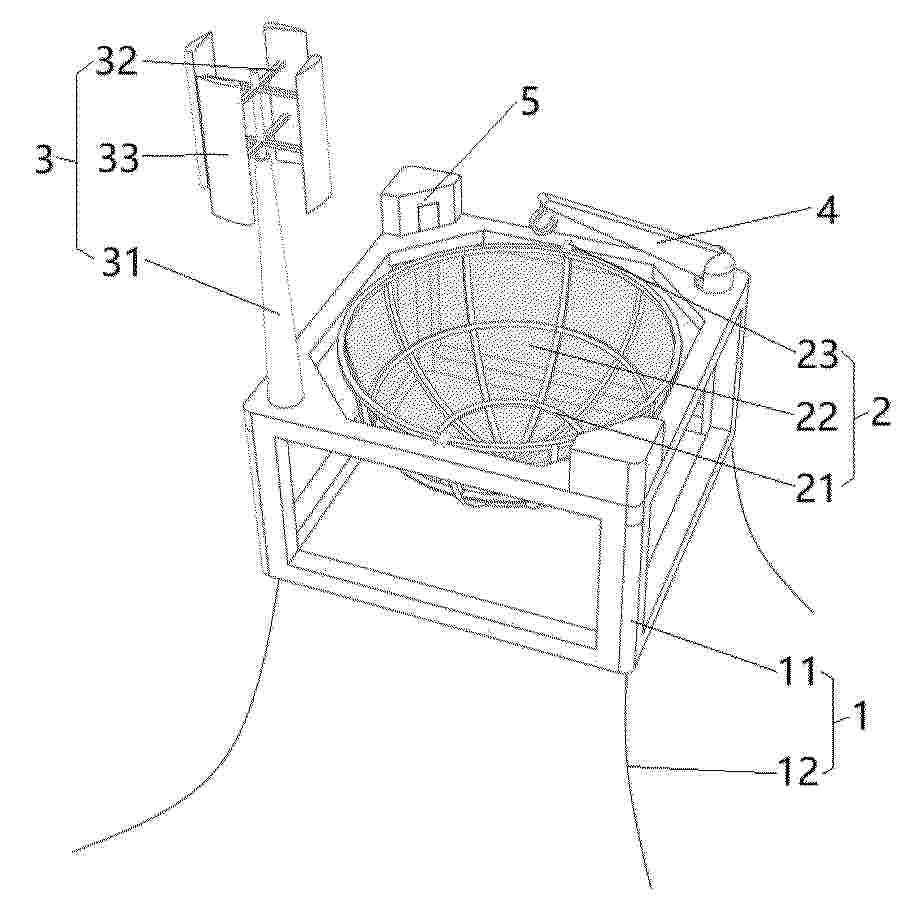 32
3
33
31
5
4
23
22
2
21
11
1
12