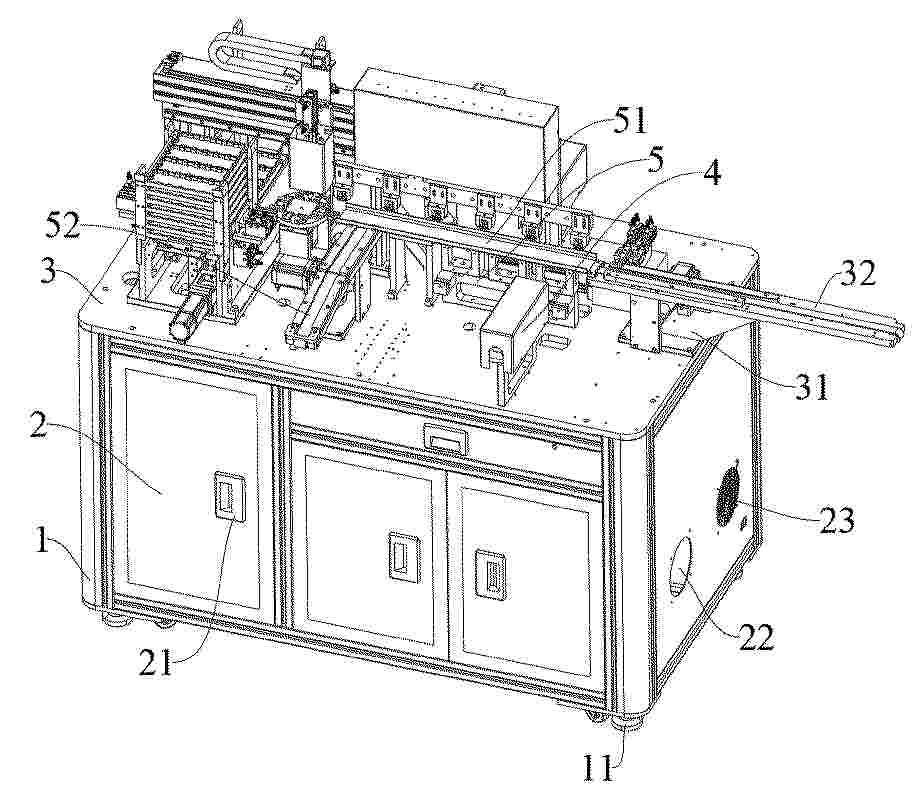 51
5
4
52
3
32
31
2
23
1
22
21
11