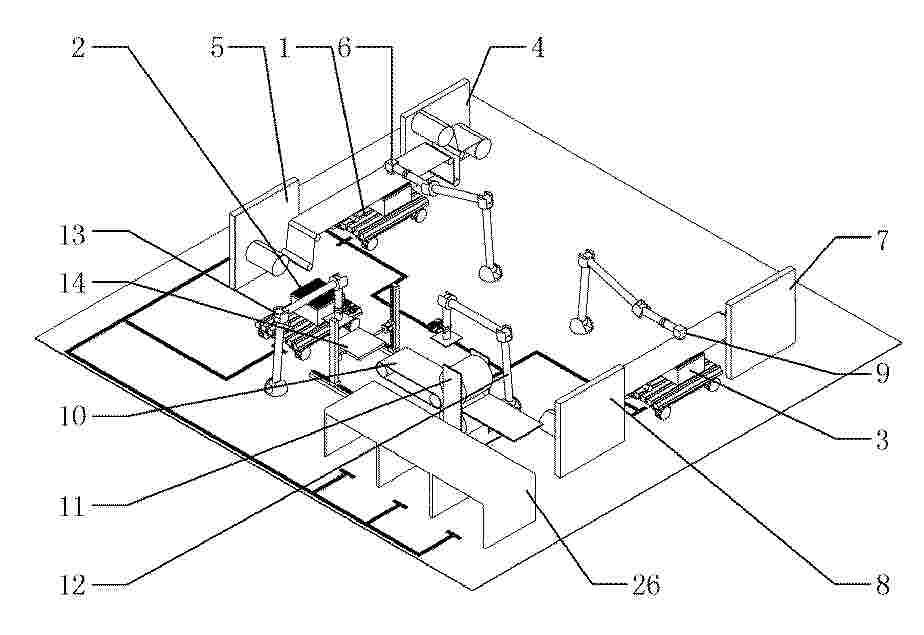 2
5
1
6
4
13
14
7
9
10
3
11
12
26
8