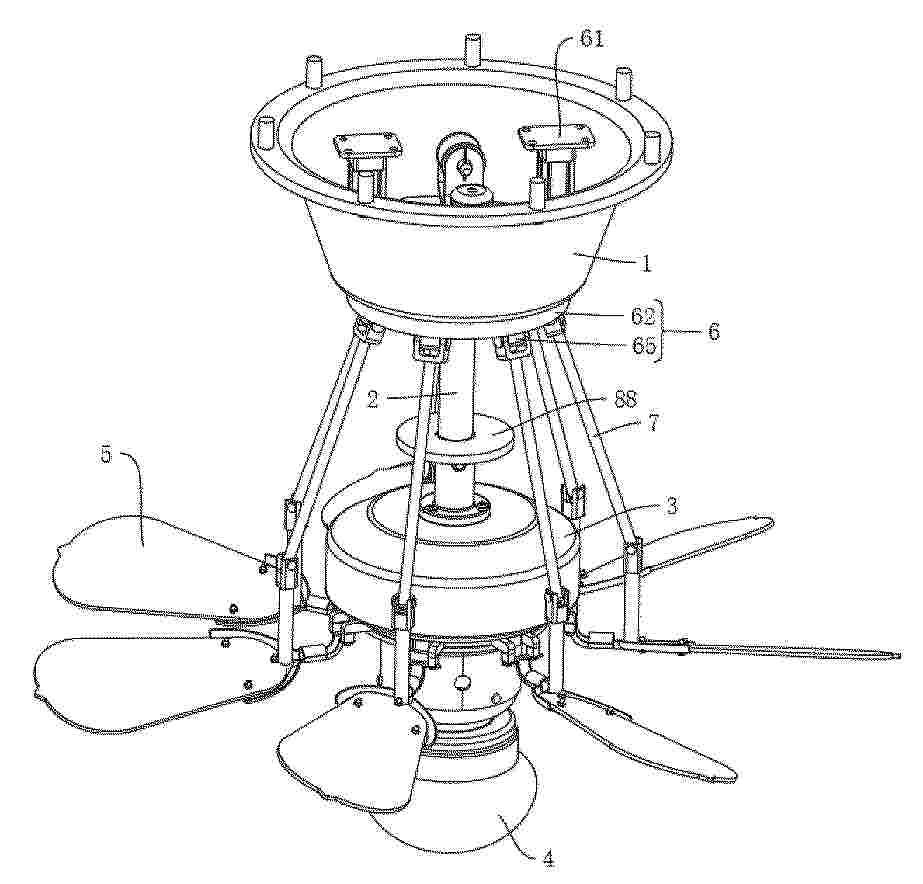 61
1
62
65
6
2
88
7
5
3
4