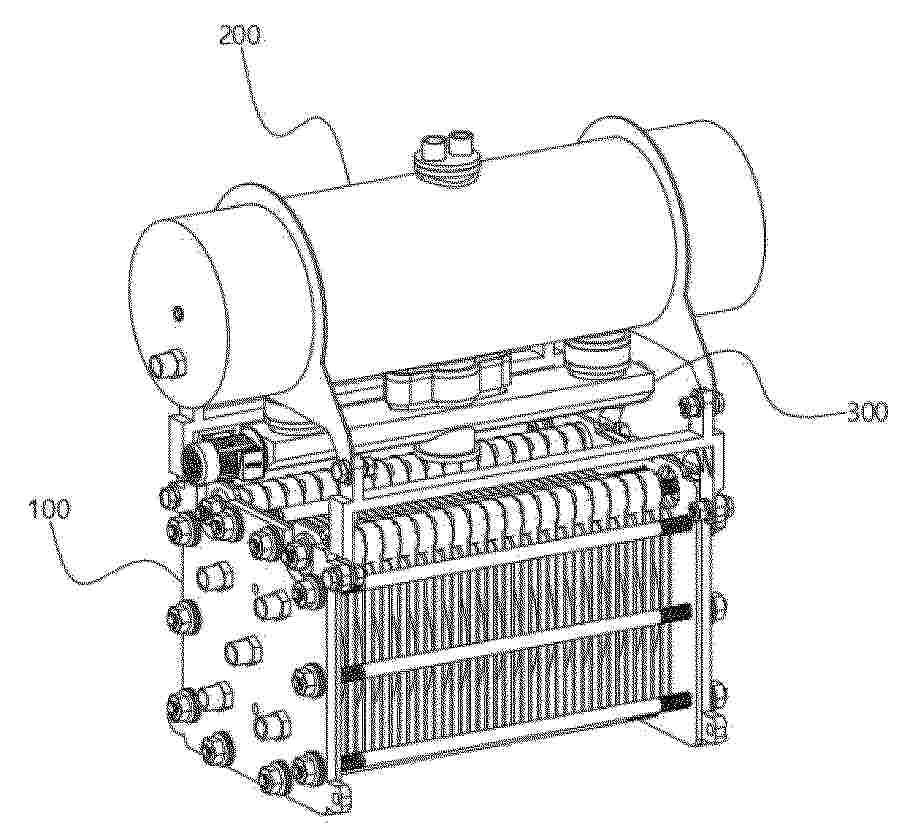 200

300

100