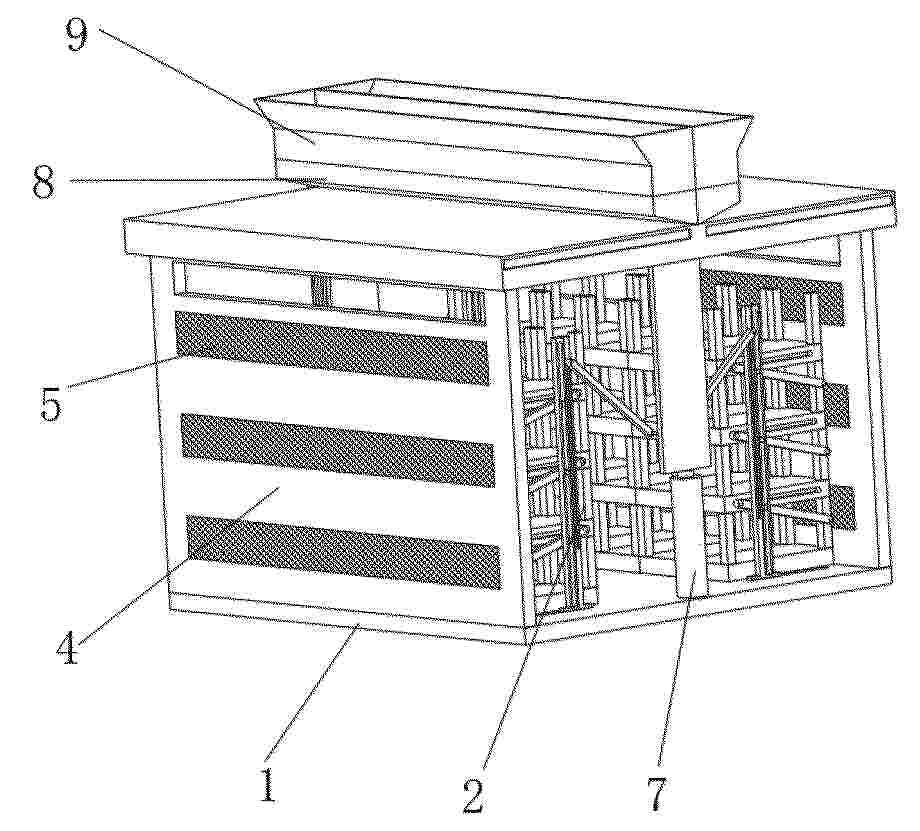 9
8
5
4
1
2
7