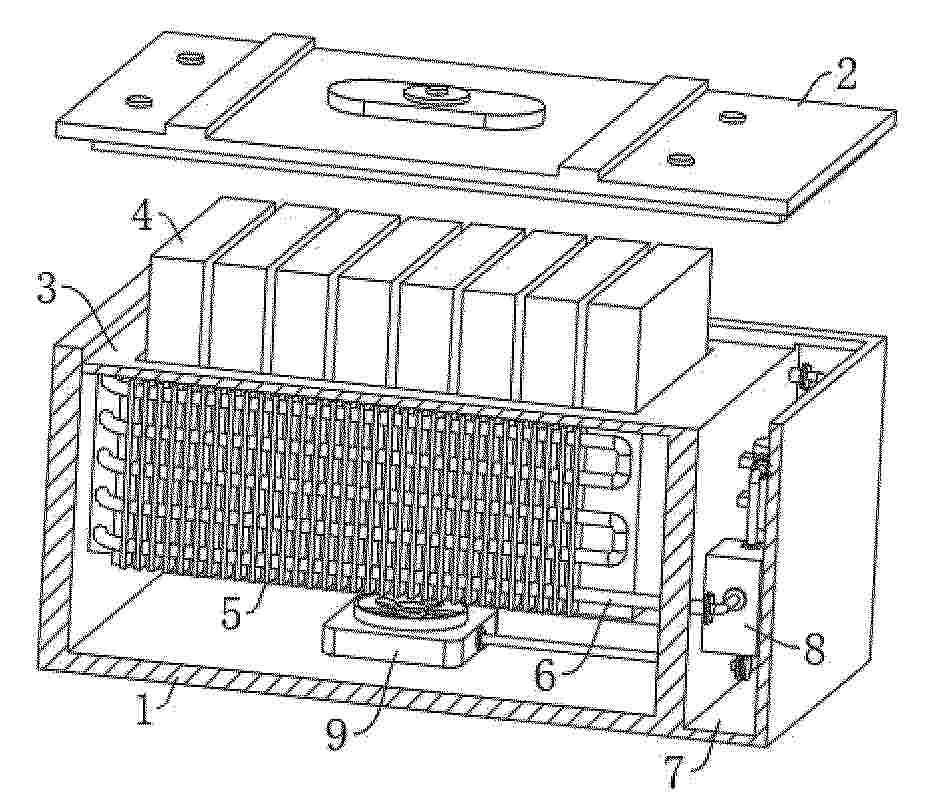 2
4
3
5
6
8
1
9
7