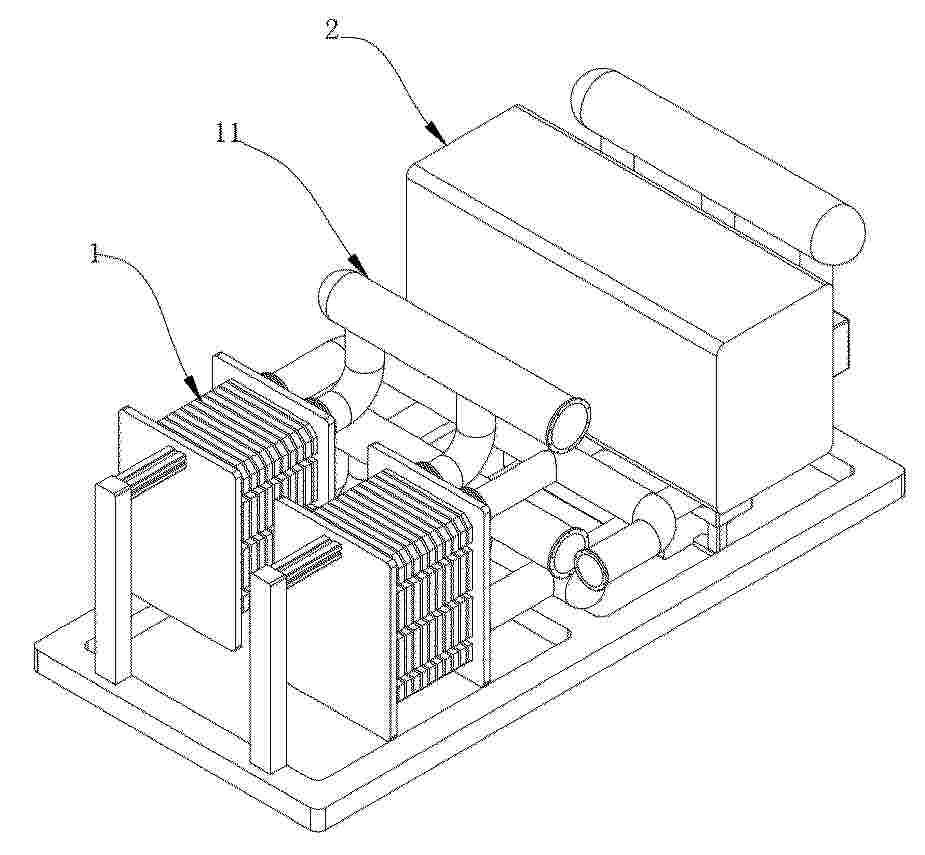 2
11
1