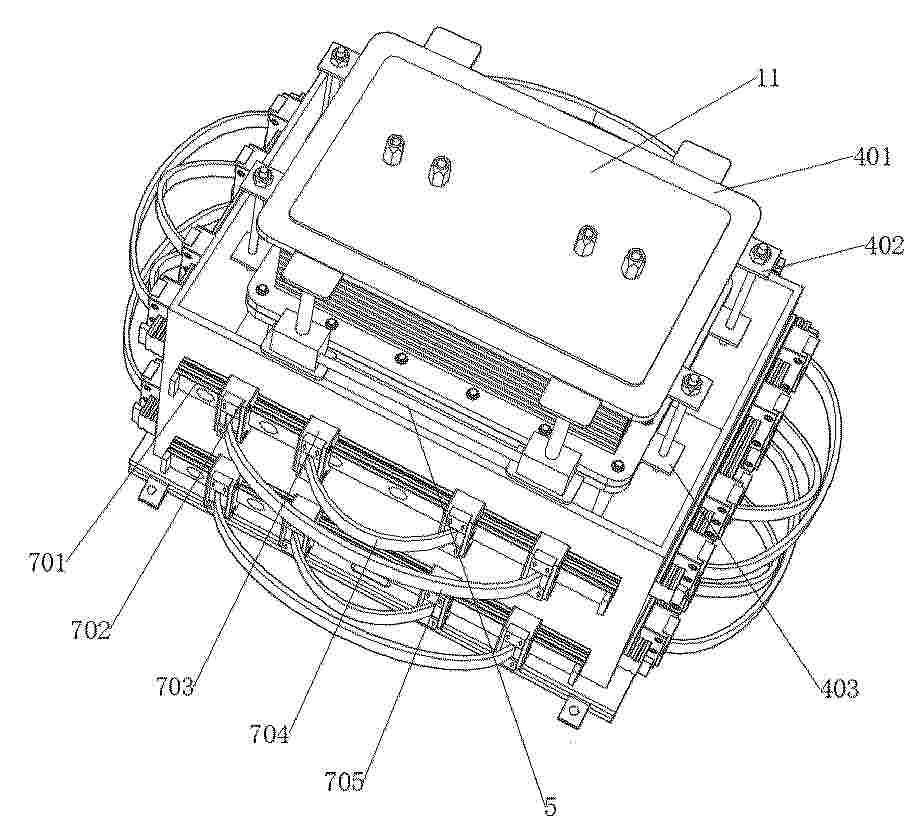 11
401
402
701
702
703
704
705
5
403