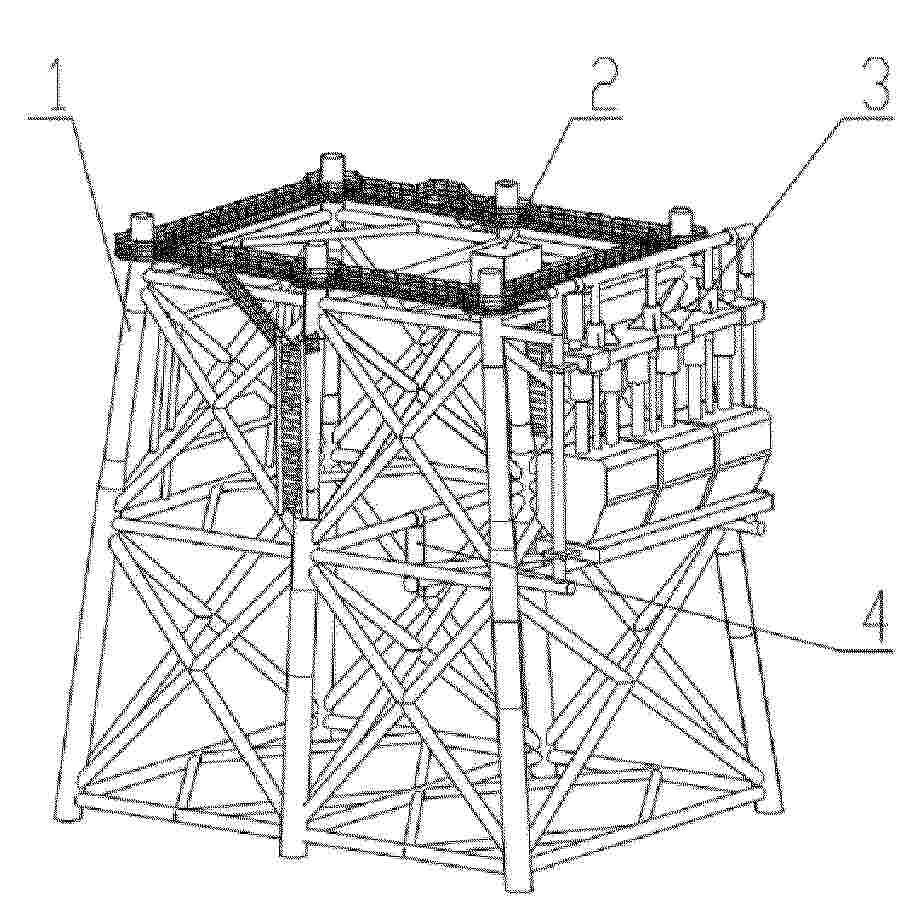 1
2
3
4