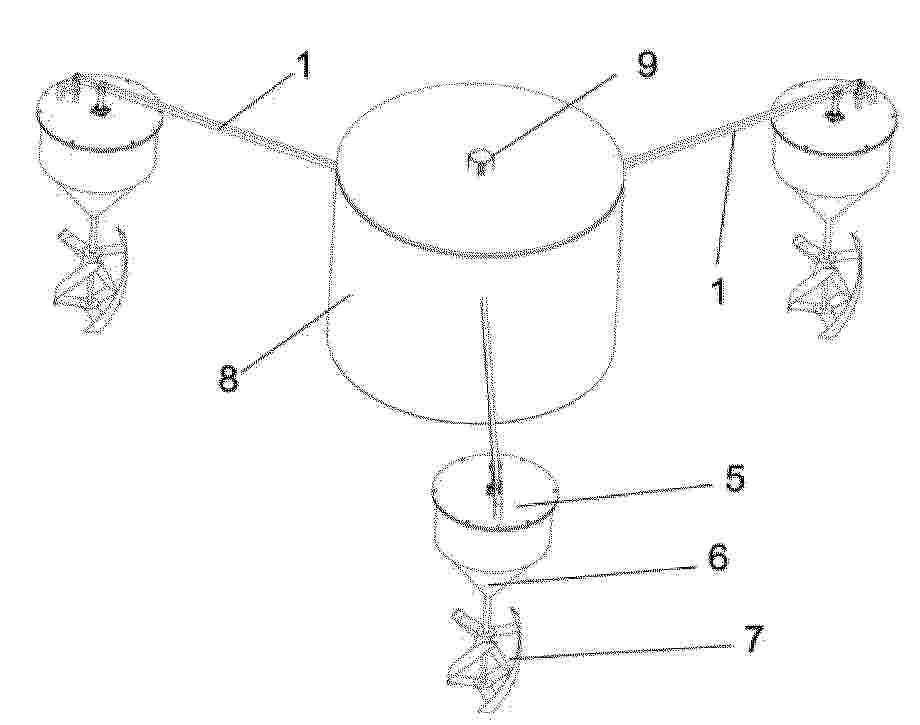 1
9
1
8
5
6
7