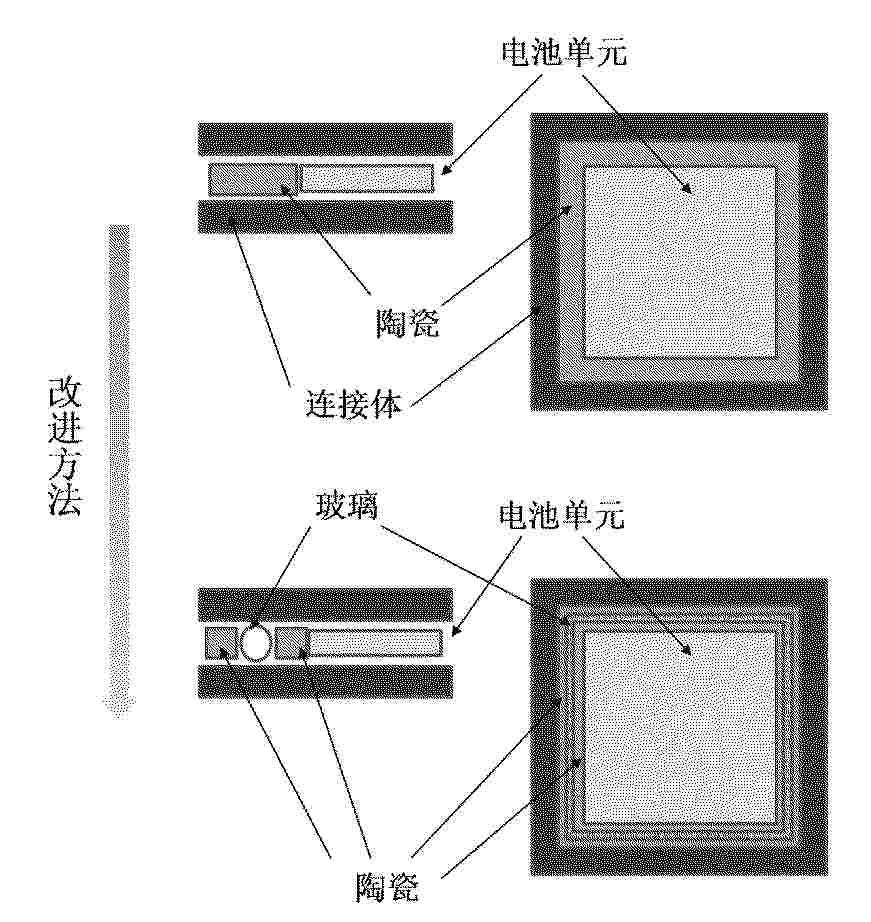 电池单元

陶瓷

连接体

改进方法

玻璃

电池单元

陶瓷