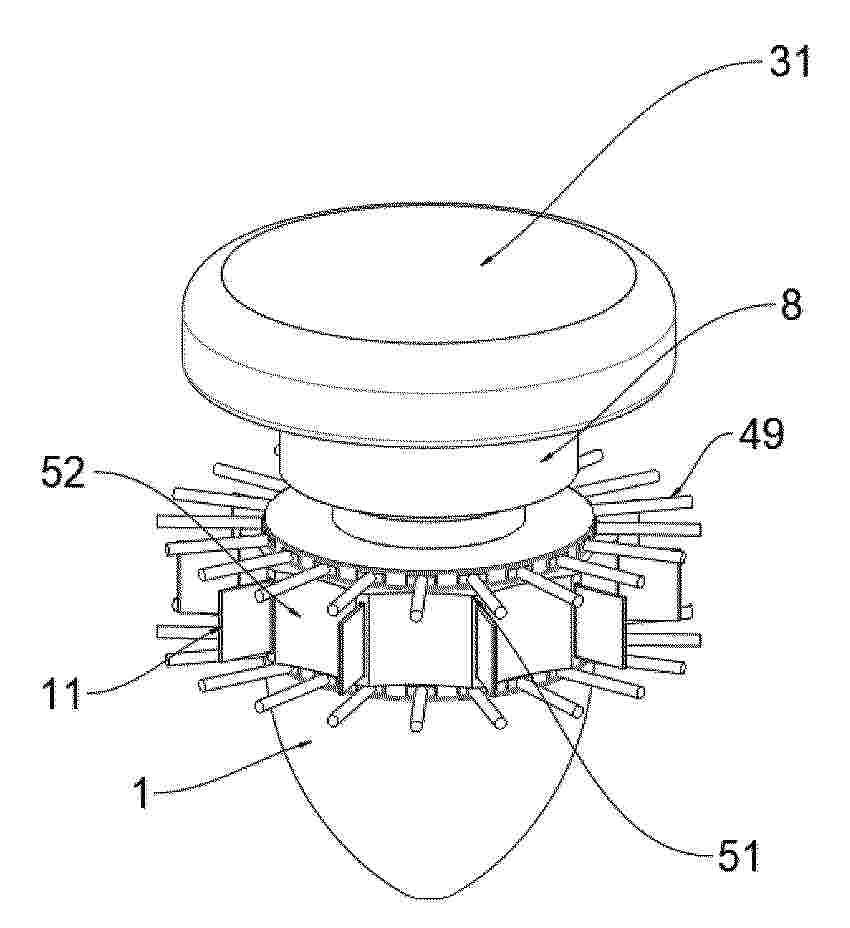 31
8
49
52
11
1
51