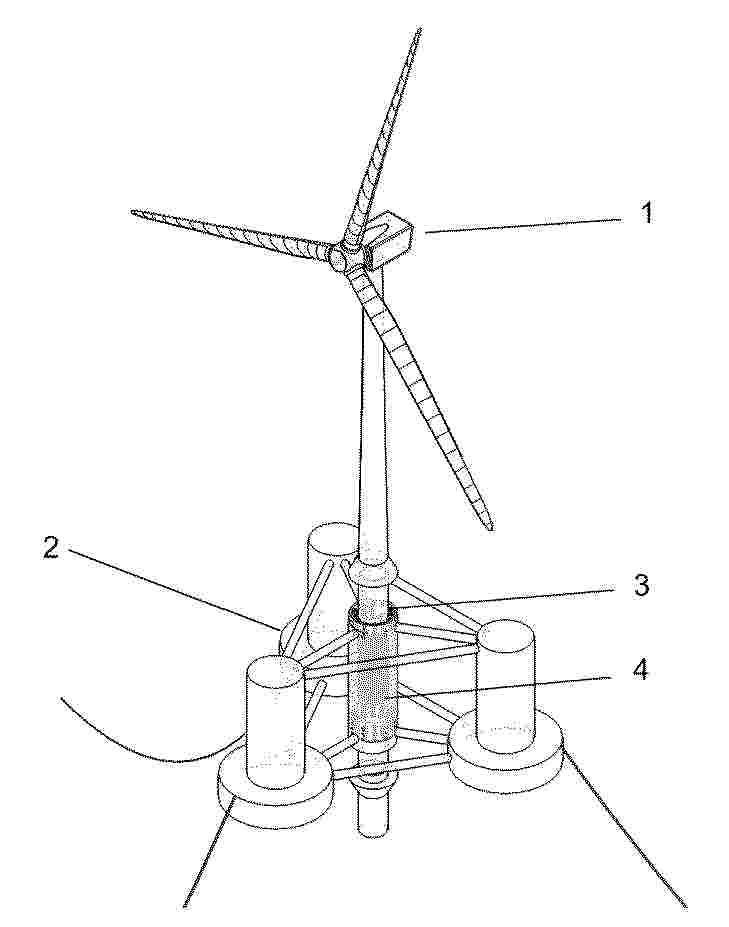 1

2

3

4