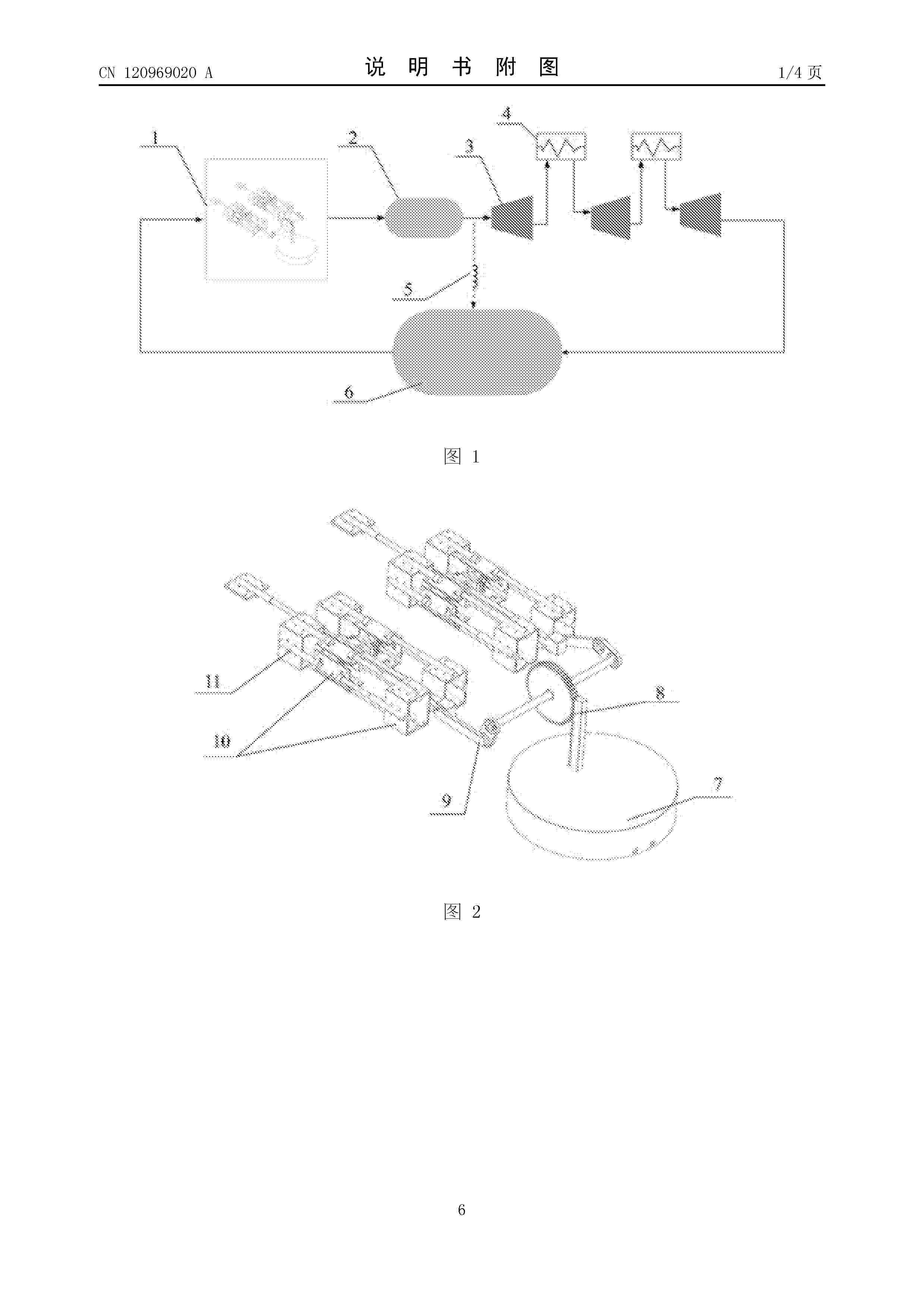 CN 120969020 A

说 明 书 附 图

1/4 页

1

2

3

4

5

6

图 1

11

10

9

8

7

图 2

6