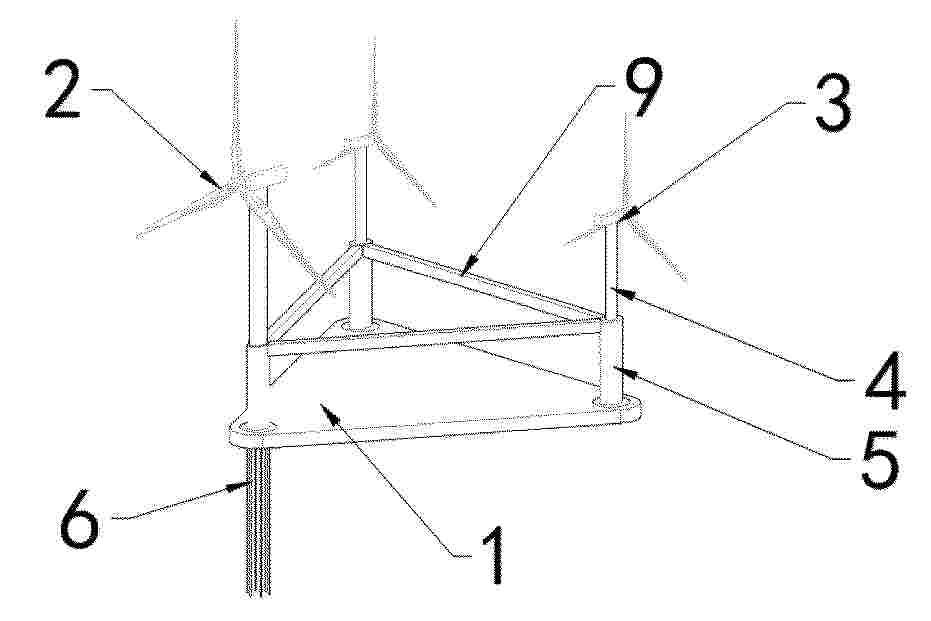 2
9
3
4
5
6
1