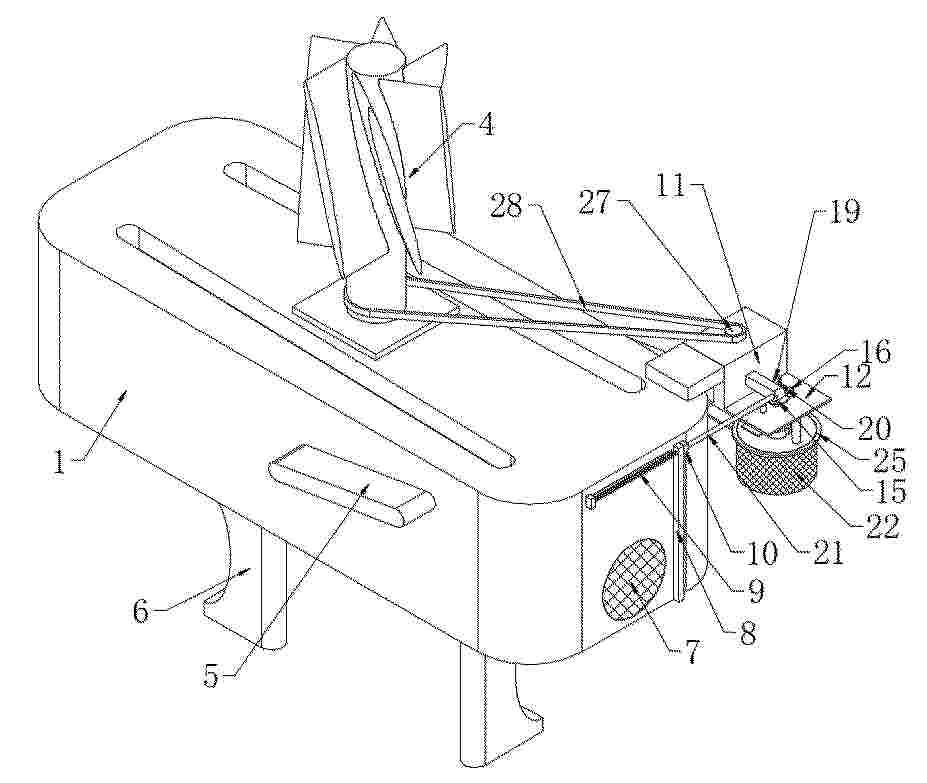 4
28
27
11
19
16
12
20
25
15
22
21
10
9
8
7
1
5
6