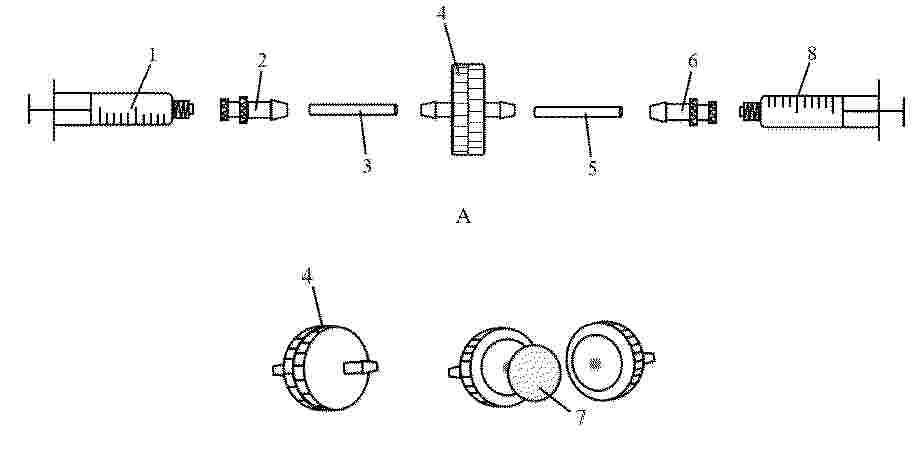 1
2
4
6
8
3
5
A
4
7