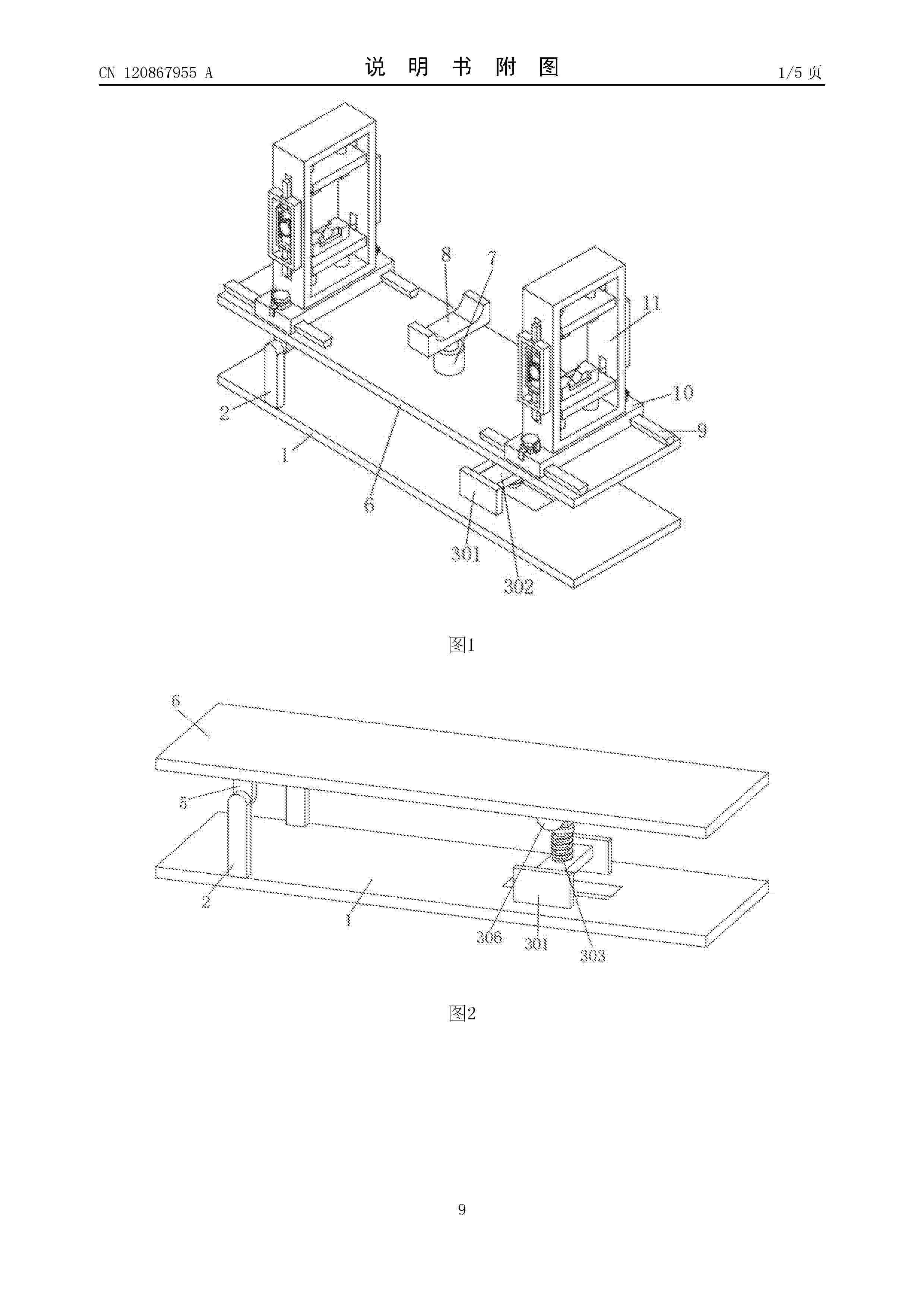 CN 120867955 A

说 明 书 附 图

1/5 页

8
7
11
10
9
2
1
6
301
302

图1

6
5
2
1
306
301
303

图2

9