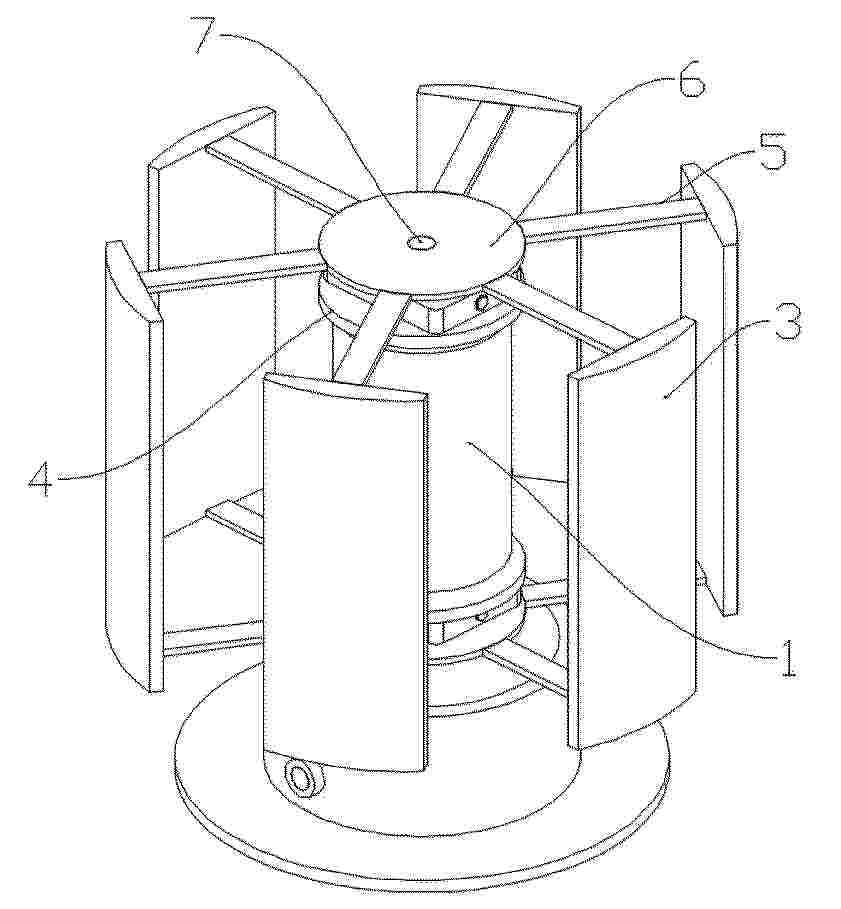 7
6
5
3
4
1