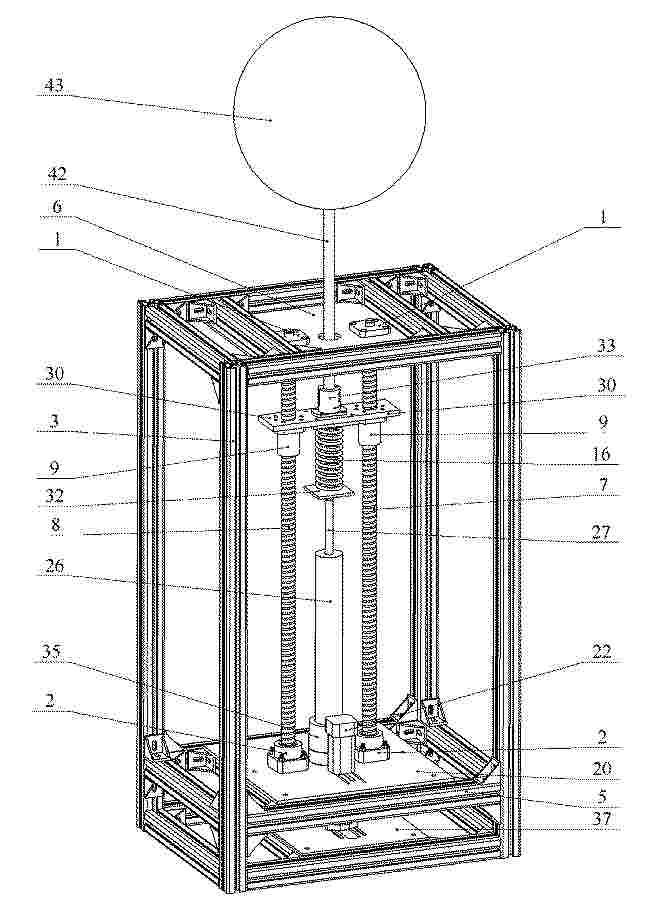 43

42

6

1

1

33

30

30

3

9

9

16

32

7

8

27

26

35

22

2

2

20

5

37