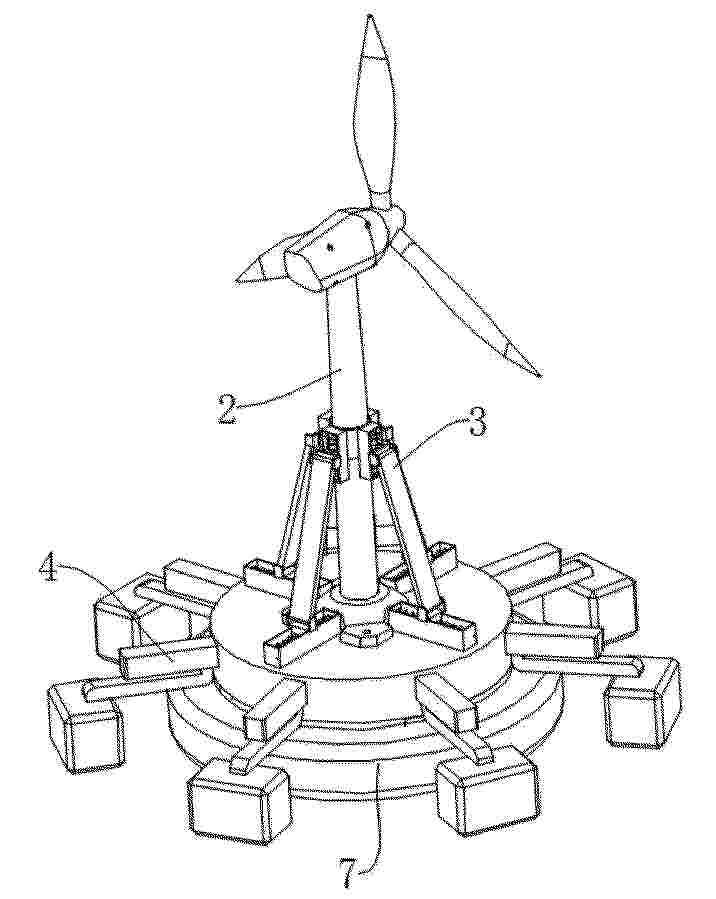 2
3
4
7