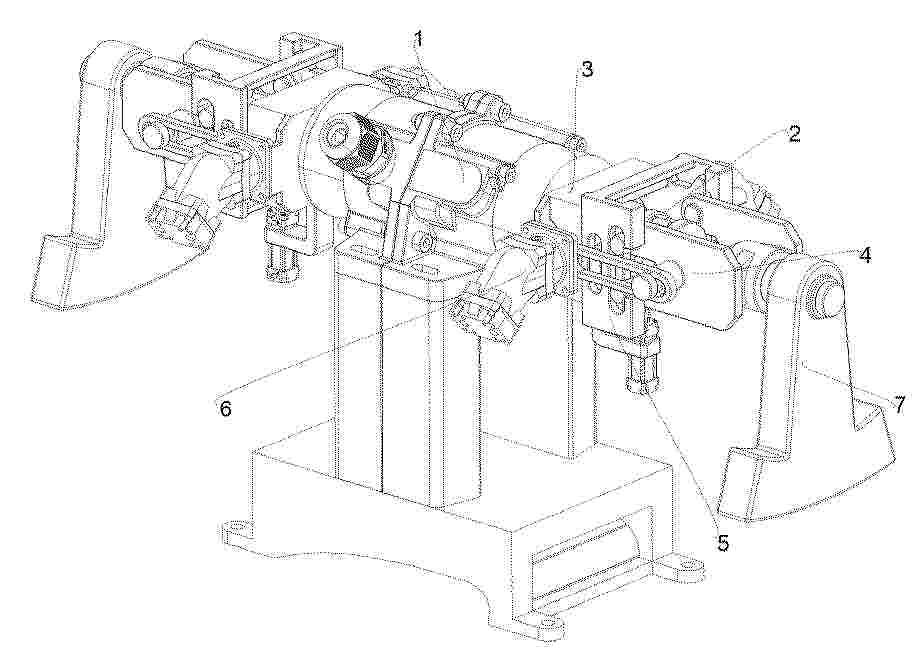 1
3
2
4
6
7
5