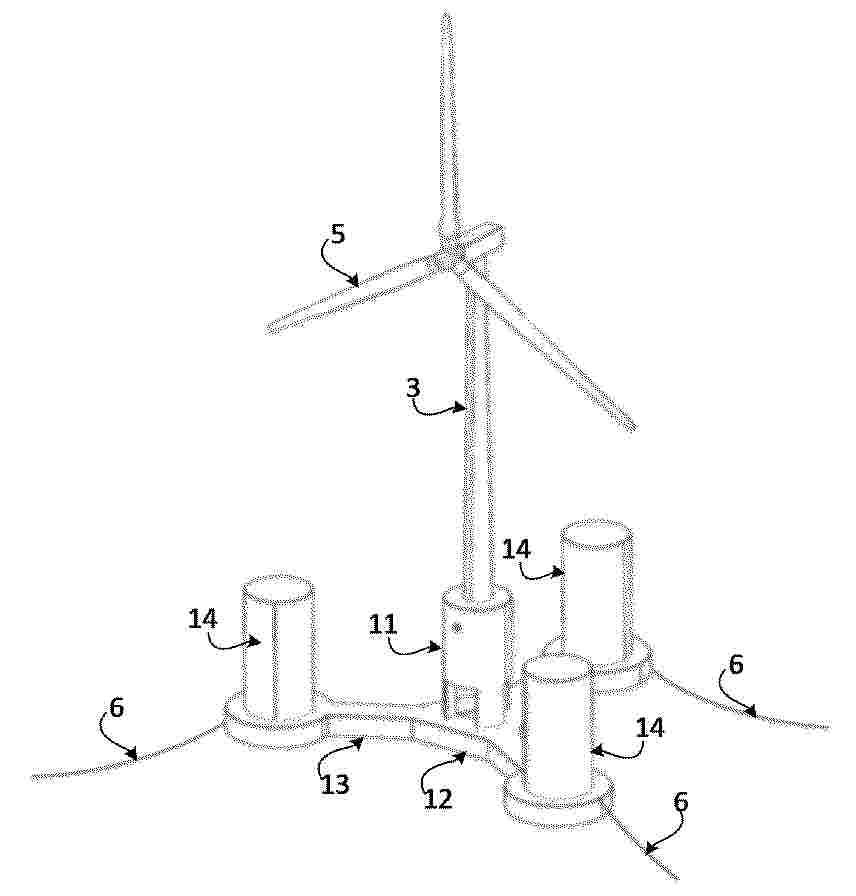 5
3
14
14
11
6
6
14
13
12
6