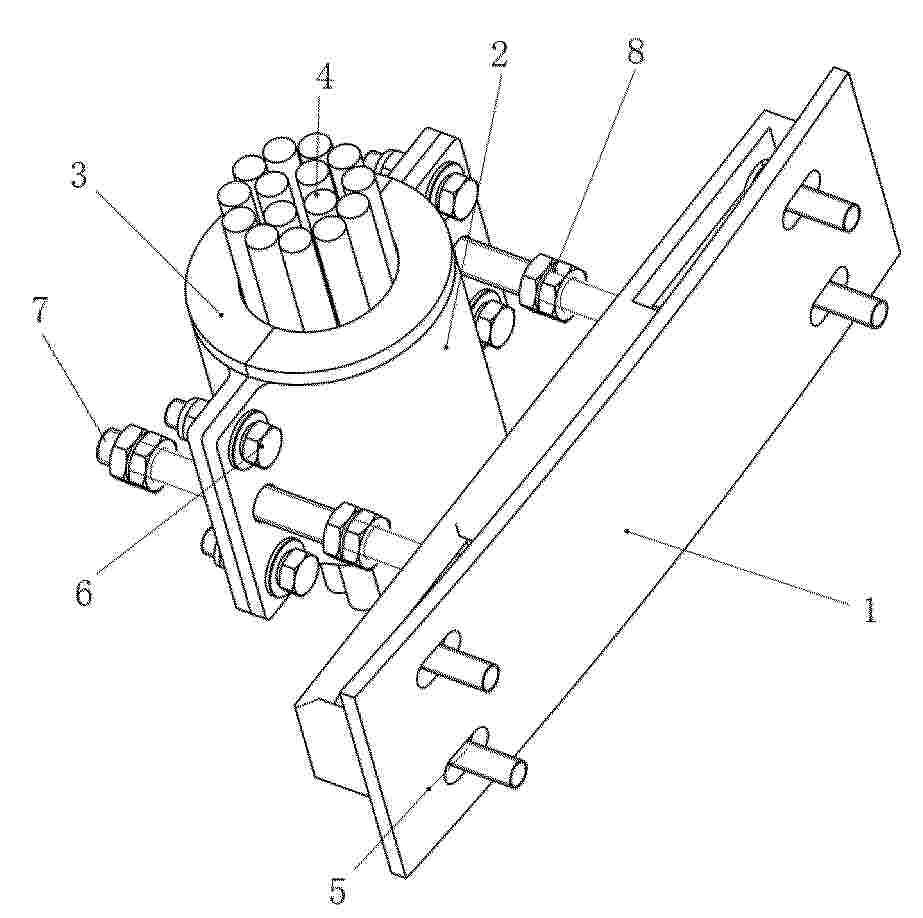 4
2
8
3
7
6
1
5