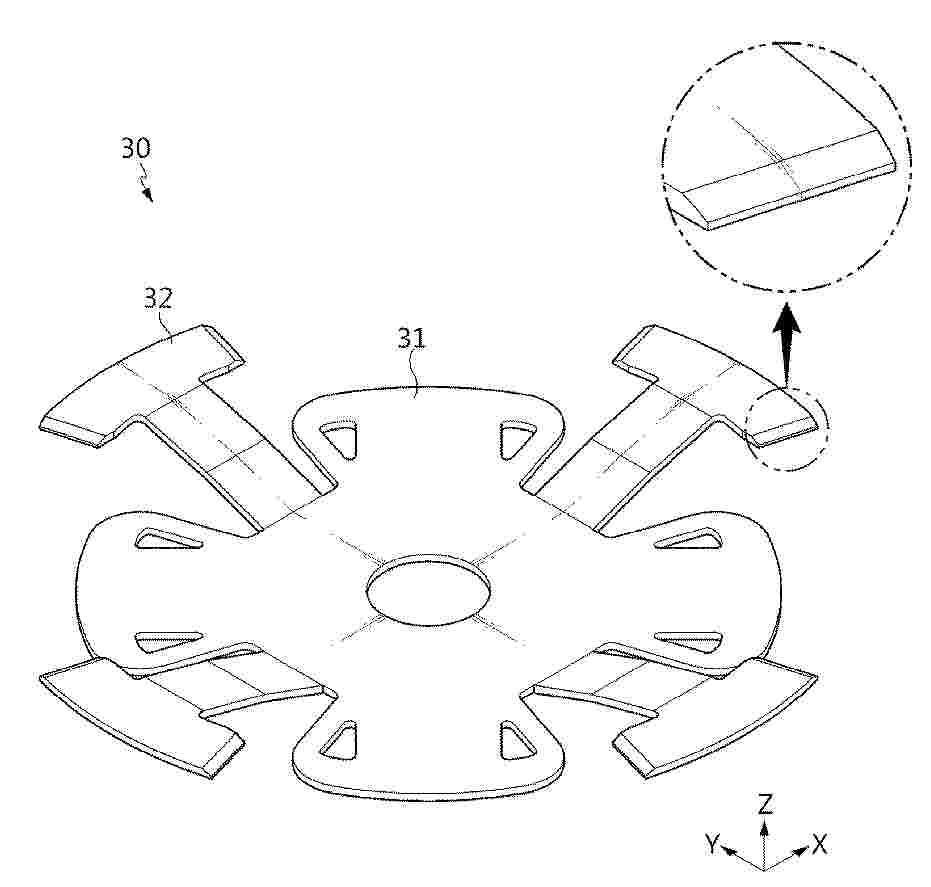 30

32

31

Z
Y
X