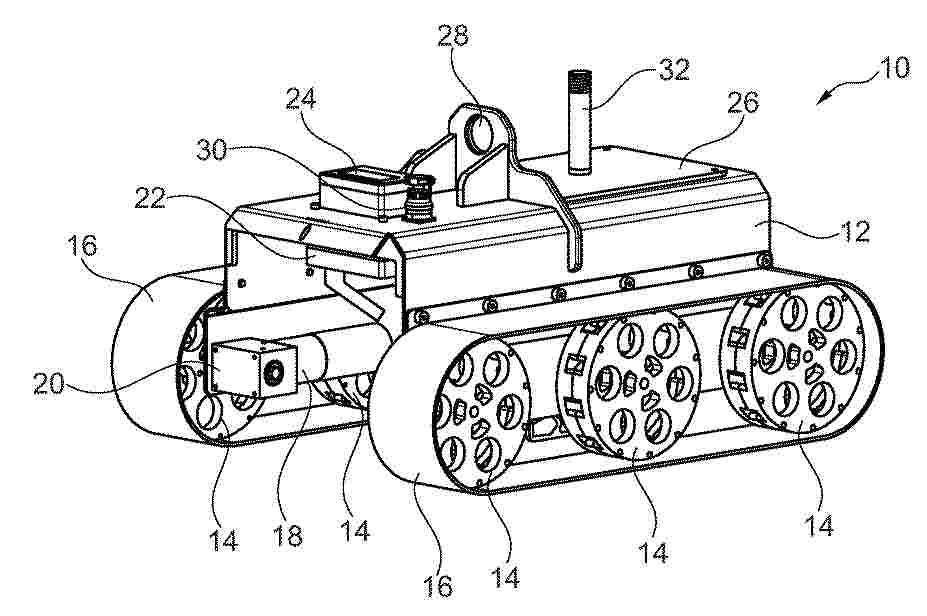 28
32
10
24
26
30
22
12
16
20
14
18
14
16
14
14
14