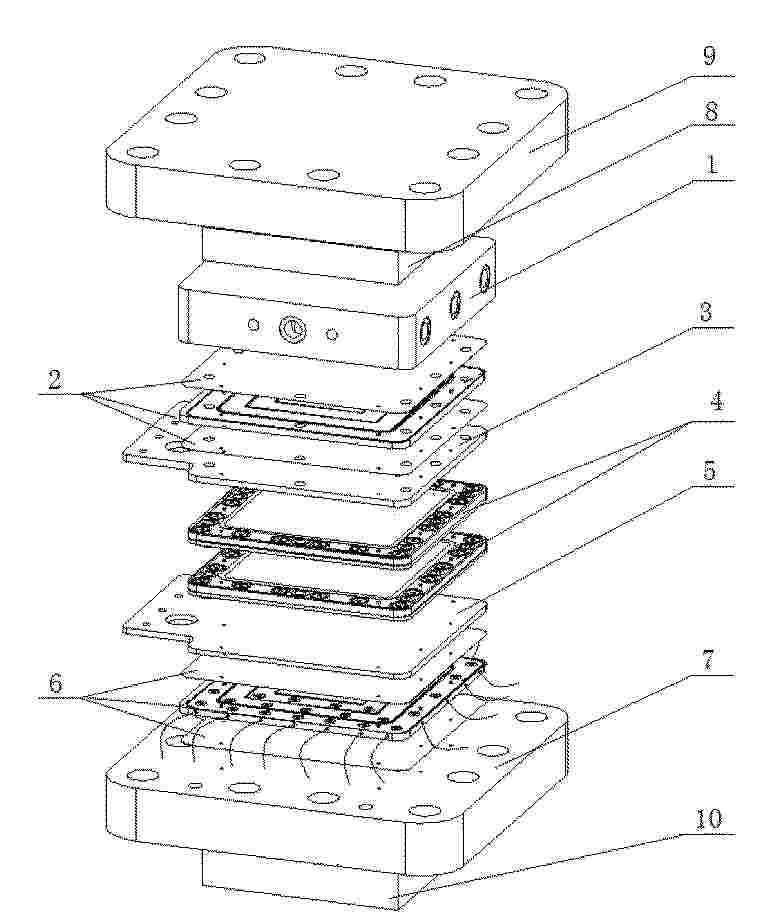 9
8
1
3
2
4
5
6
7
10